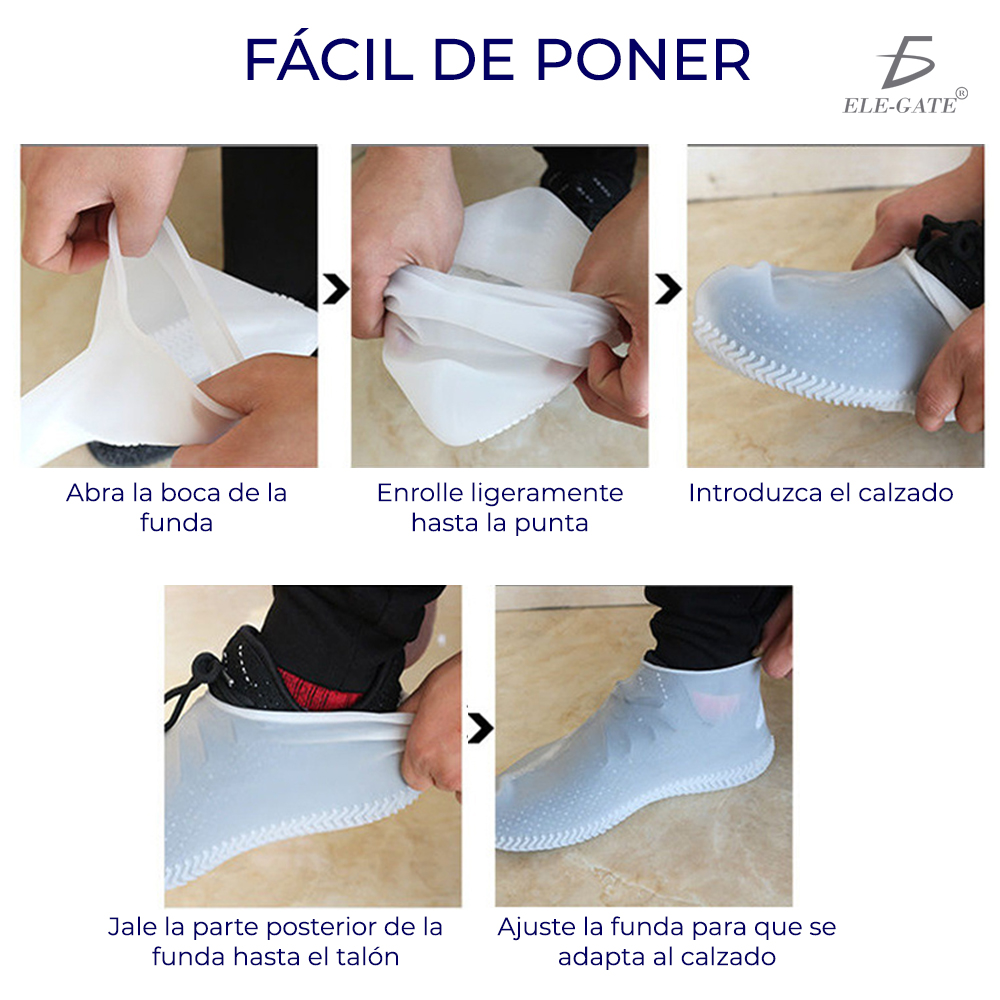 FÁCIL DE PONER

ELE-GATE®

Abra la boca de la funda

Enrolle ligeramente hasta la punta

Introduzca el calzado

Jale la parte posterior de la funda hasta el talón

Ajuste la funda para que se adapta al calzado