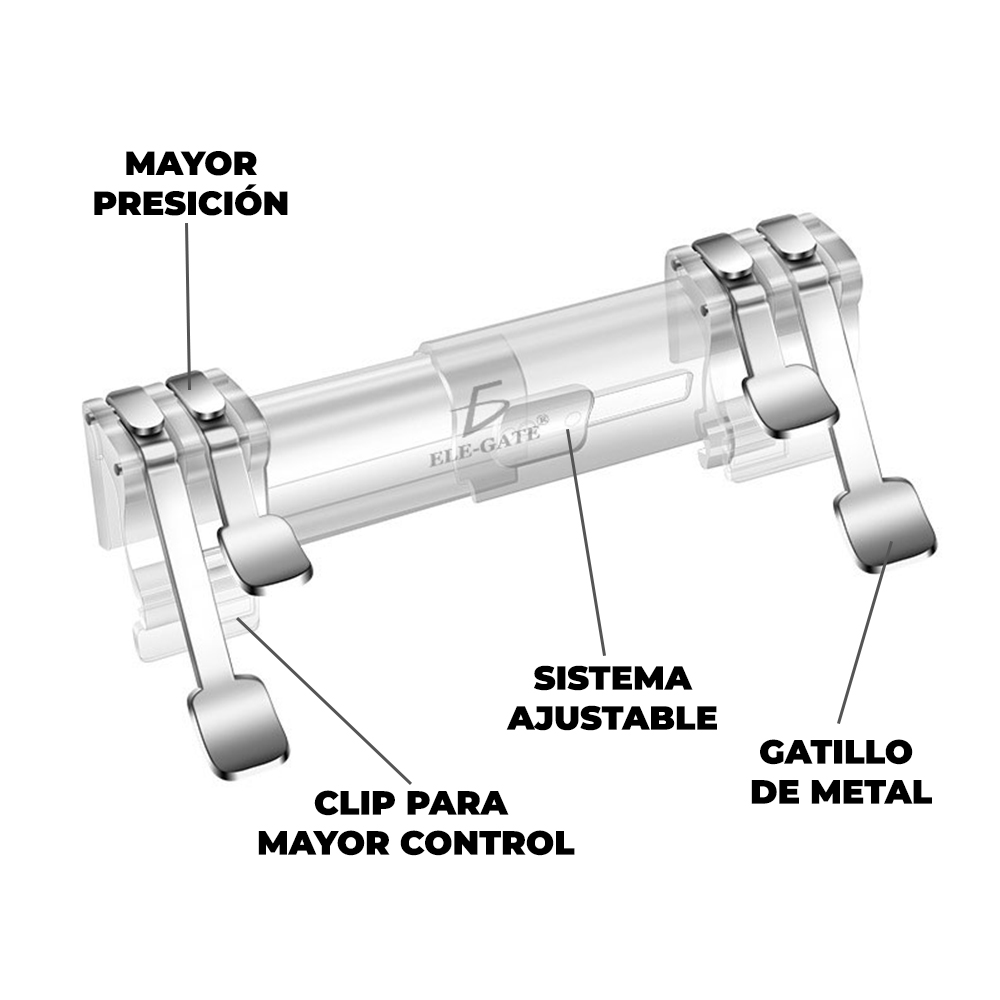 MAYOR PRESICIÓN

ELE-GATE®

SISTEMA AJUSTABLE

GATILLO DE METAL

CLIP PARA MAYOR CONTROL