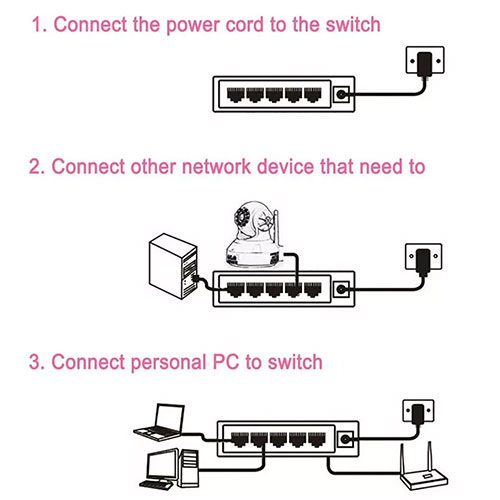 1. Connect the power cord to the switch

2. Connect other network device that need to

3. Connect personal PC to switch