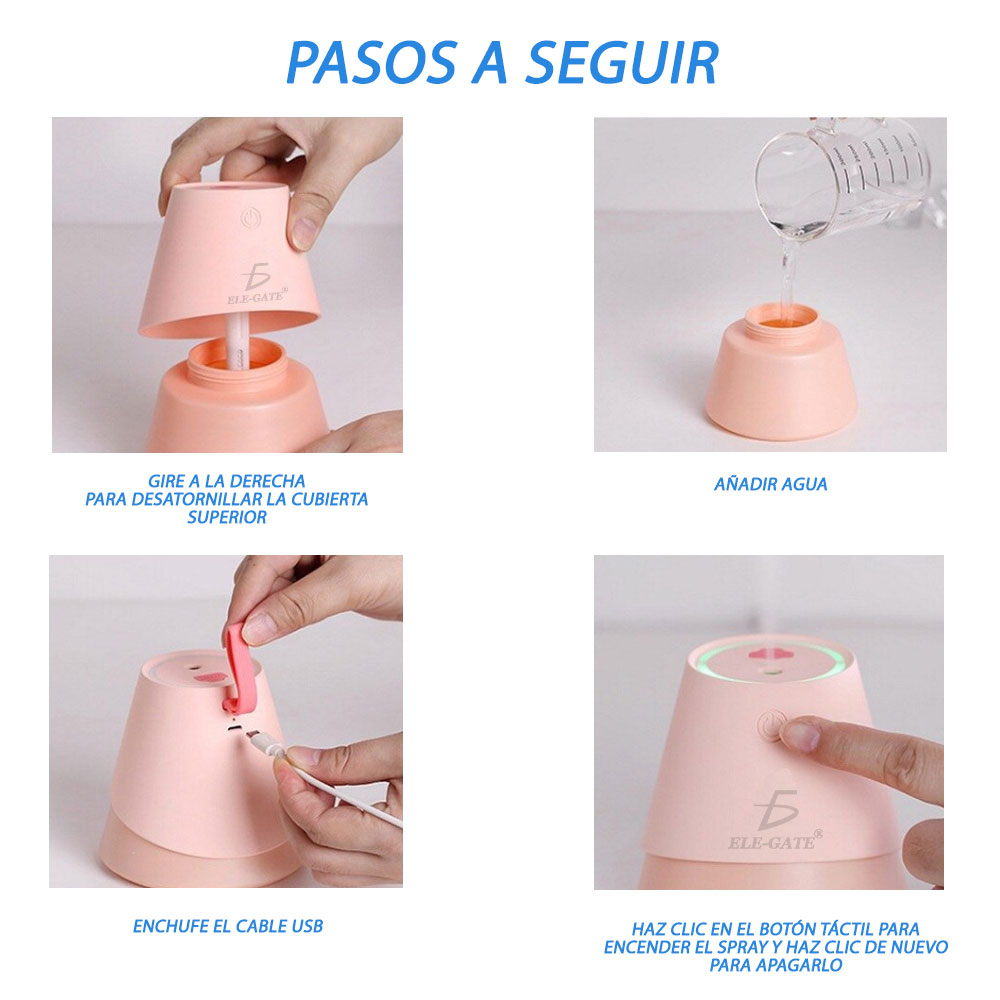 PASOS A SEGUIR

ELE-GATE®

GIRE A LA DERECHA PARA DESATORNILLAR LA CUBIERTA SUPERIOR

AÑADIR AGUA

ENCHUFE EL CABLE USB

ELE-GATE®

HAZ CLIC EN EL BOTÓN TÁCTIL PARA ENCENDER EL SPRAY Y HAZ CLIC DE NUEVO PARA APAGARLO