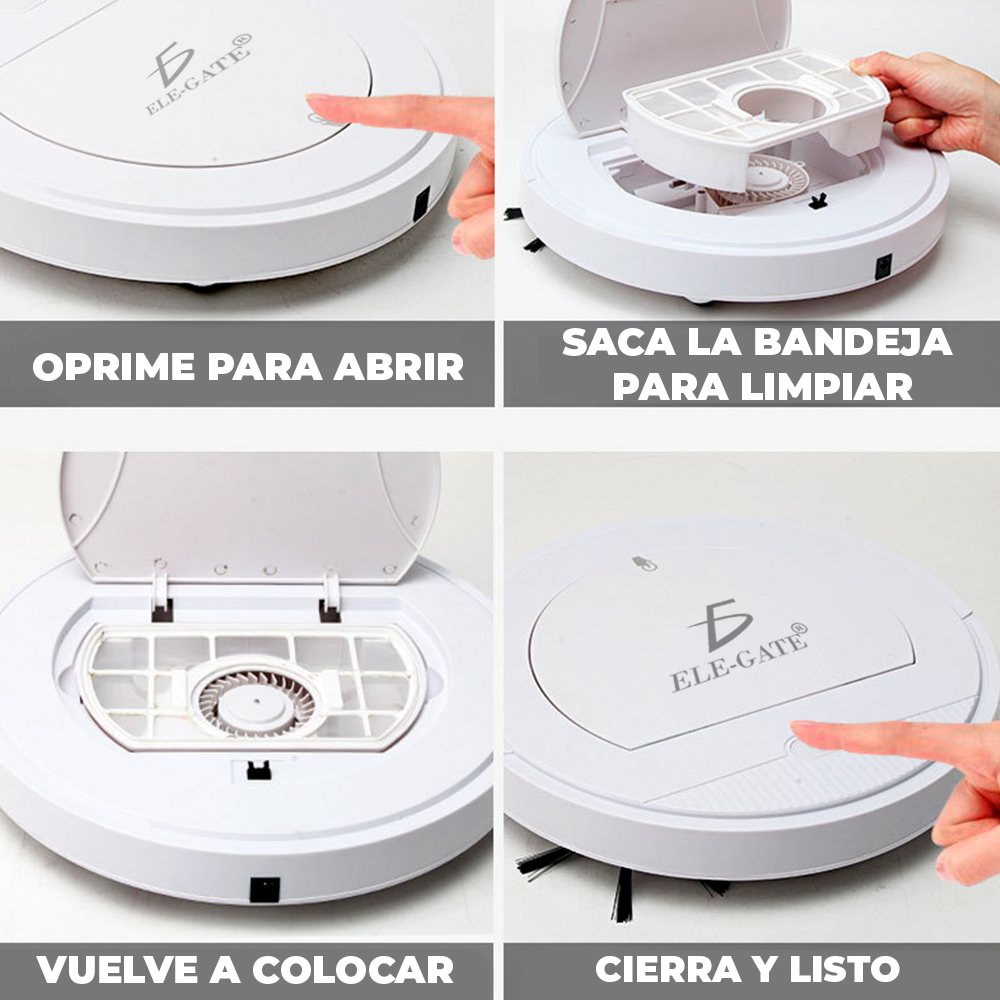 ELE-GATE®

OPRIME PARA ABRIR

SACA LA BANDEJA PARA LIMPIAR

VUELVE A COLOCAR

ELE-GATE®

CIERRA Y LISTO