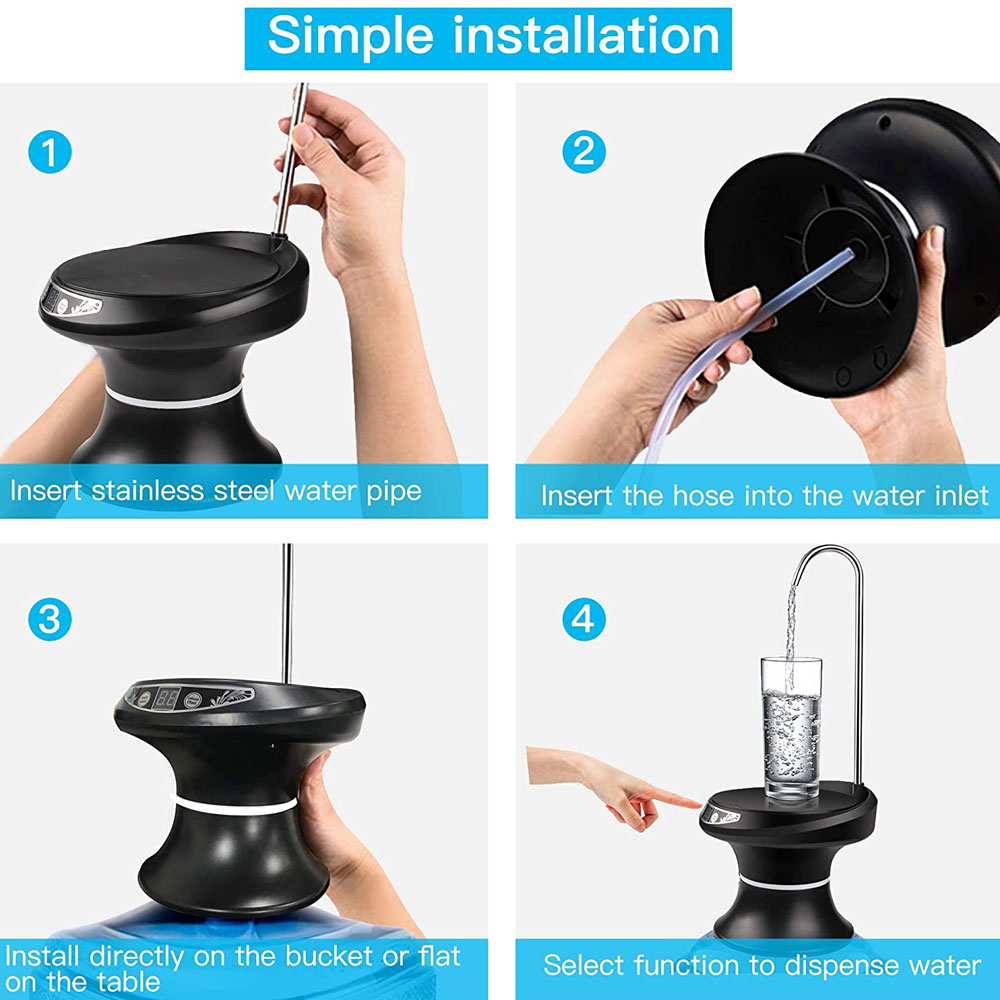 Simple installation

1

Insert stainless steel water pipe

2

Insert the hose into the water inlet

3

Install directly on the bucket or flat on the table

4

Select function to dispense water