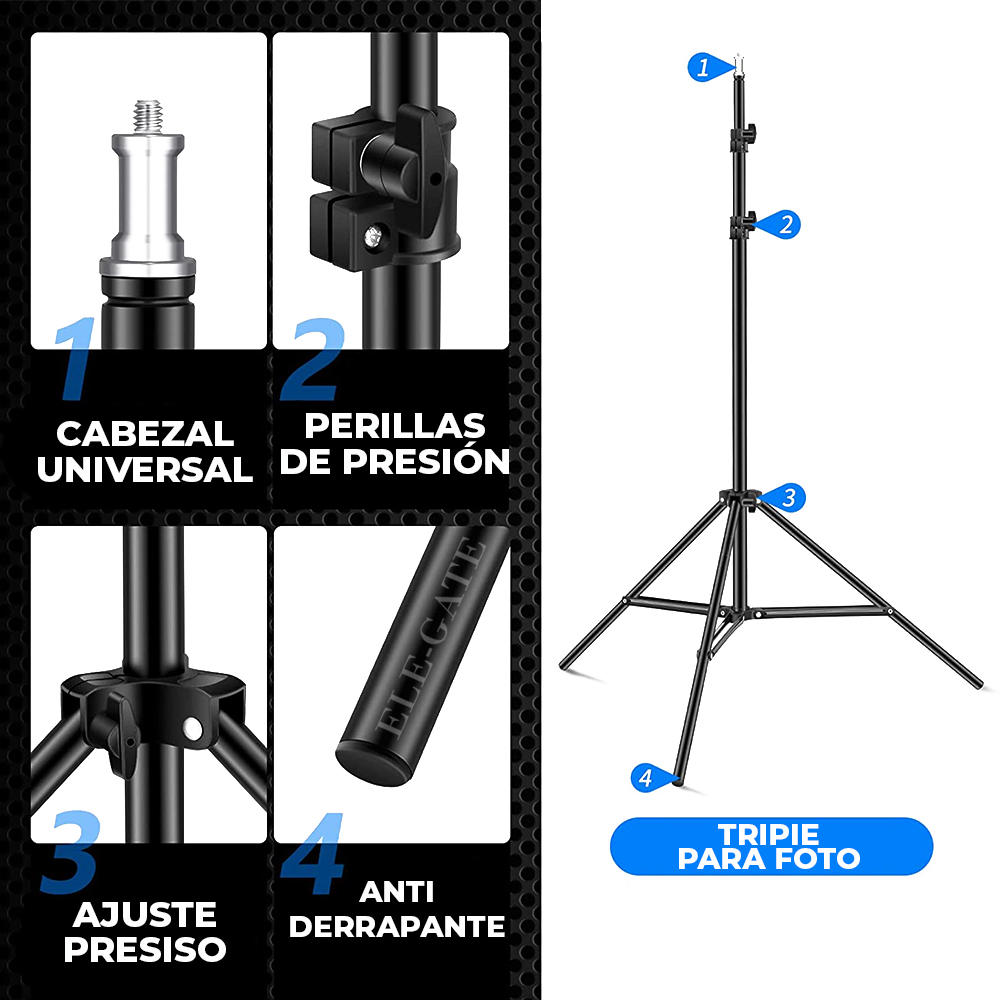 1

CABEZAL UNIVERSAL

2

PERILLAS DE PRESIÓN

3

AJUSTE PRESISO

ELE-GATE

4

ANTI DERRAPANTE

1

2

3

4

TRIPIE PARA FOTO