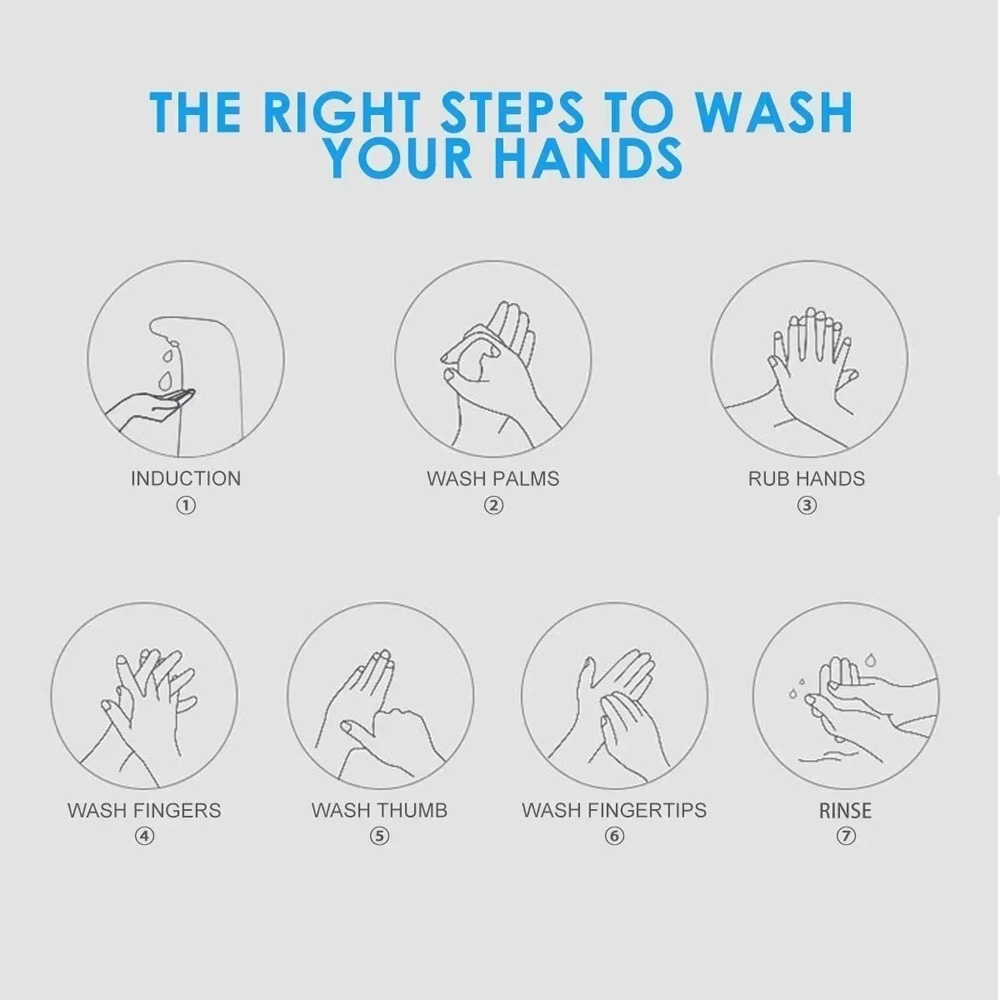 THE RIGHT STEPS TO WASH YOUR HANDS

INDUCTION
①

WASH PALMS
②

RUB HANDS
③

WASH FINGERS
④

WASH THUMB
⑤

WASH FINGERTIPS
⑥

RINSE
⑦