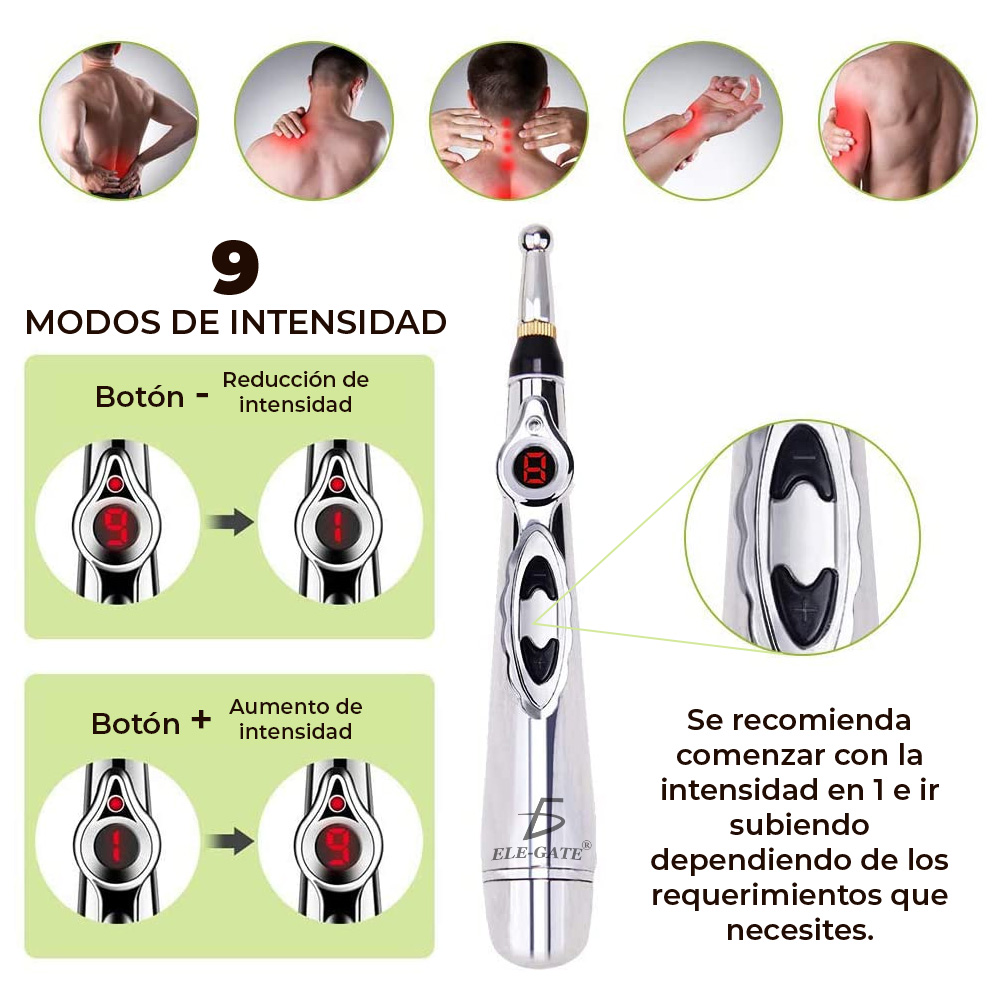 9
MODOS DE INTENSIDAD

Botón - Reducción de intensidad

9 1

Botón + Aumento de intensidad

1 9

8

ELE-GATE®

Se recomienda comenzar con la intensidad en 1 e ir subiendo dependiendo de los requerimientos que necesites.