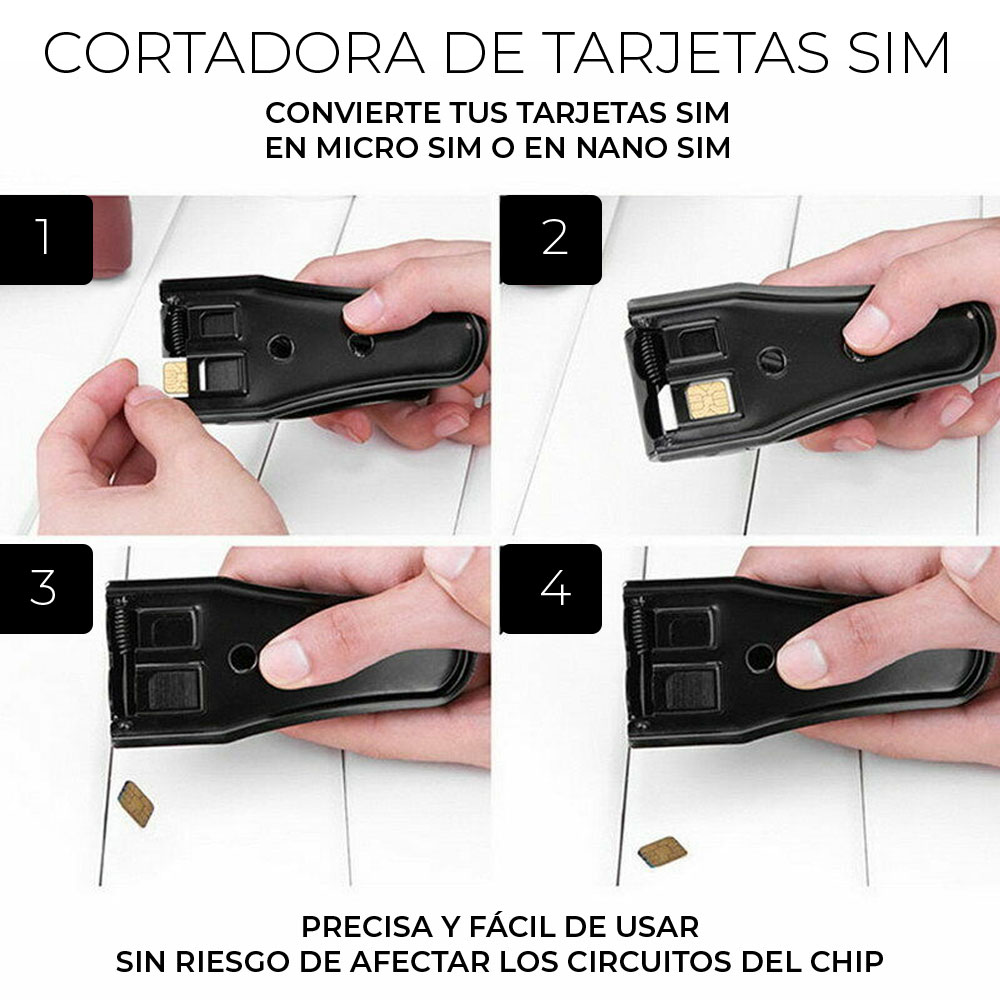 CORTADORA DE TARJETAS SIM

CONVIERTE TUS TARJETAS SIM
EN MICRO SIM O EN NANO SIM

1

2

3

4

PRECISA Y FÁCIL DE USAR
SIN RIESGO DE AFECTAR LOS CIRCUITOS DEL CHIP