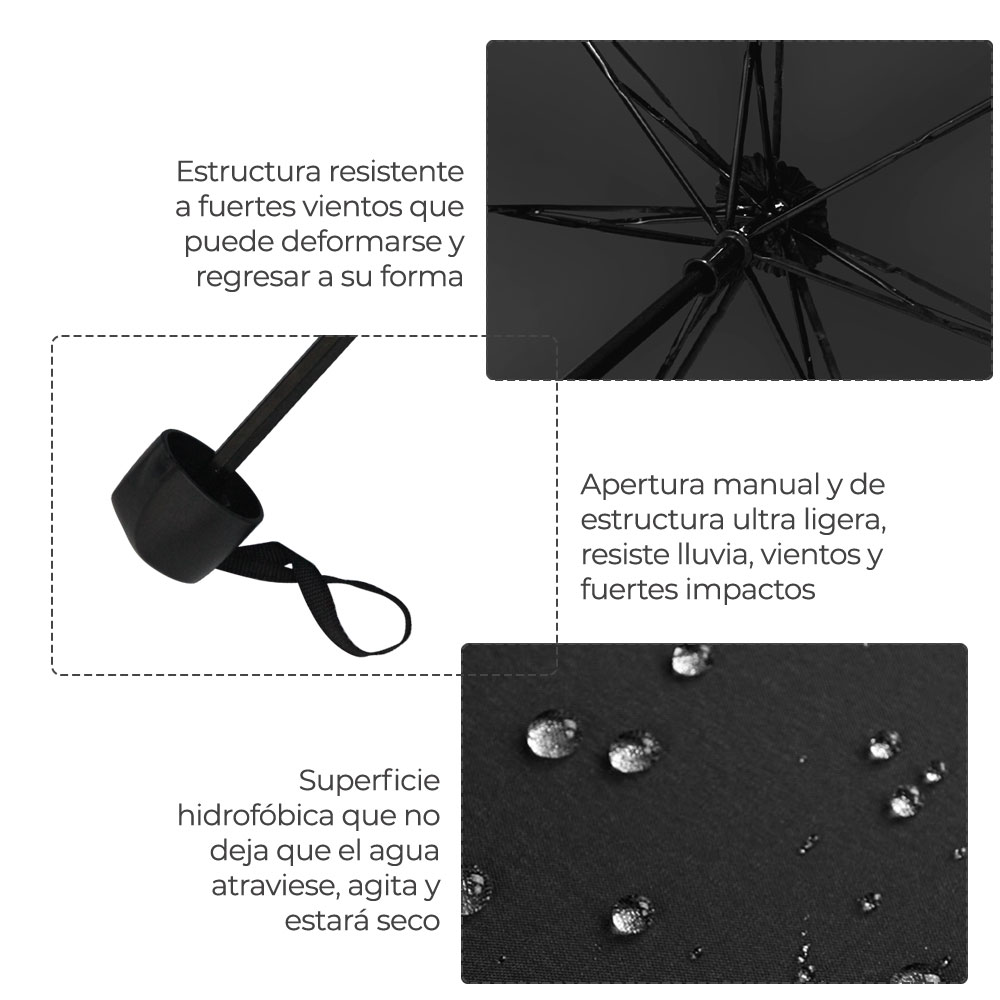 Estructura resistente a fuertes vientos que puede deformarse y regresar a su forma

Apertura manual y de estructura ultra ligera, resiste lluvia, vientos y fuertes impactos

Superficie hidrofóbica que no deja que el agua atraviese, agita y estará seco