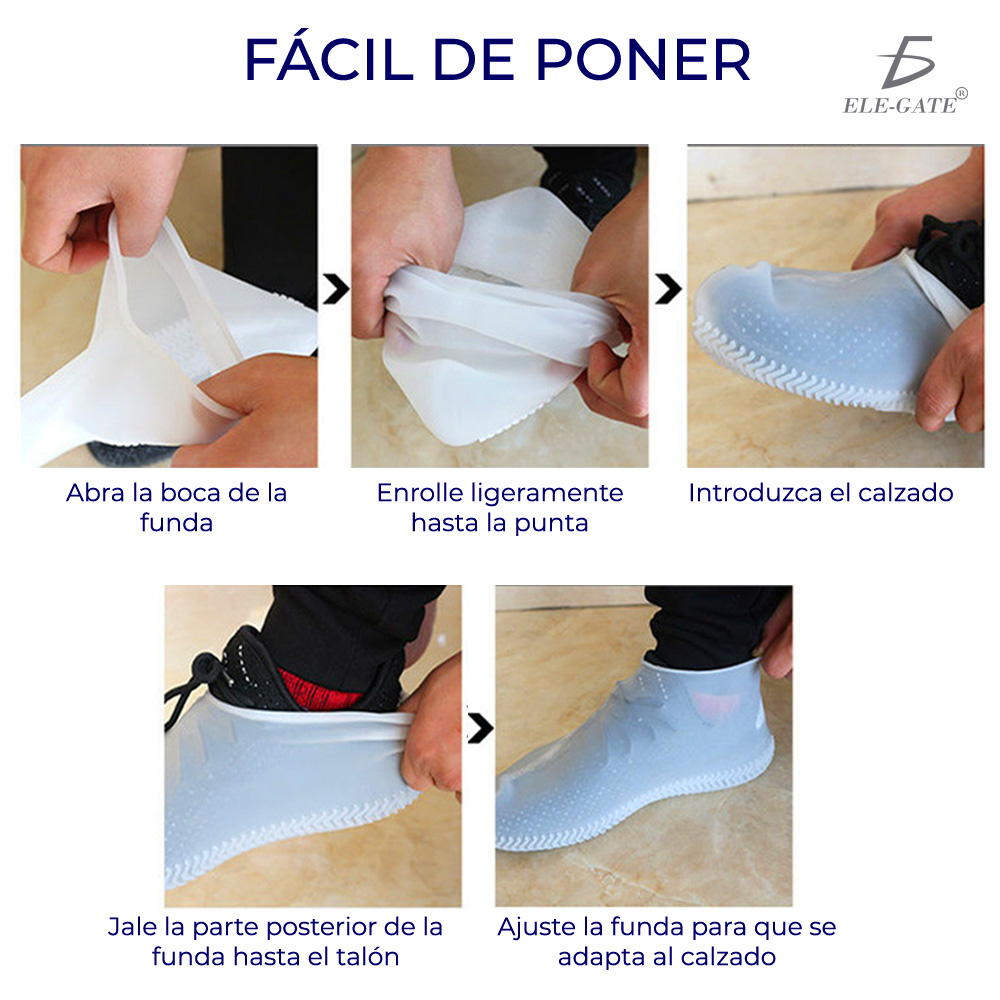 FÁCIL DE PONER

ELE-GATE®

Abra la boca de la funda

Enrolle ligeramente hasta la punta

Introduzca el calzado

Jale la parte posterior de la funda hasta el talón

Ajuste la funda para que se adapta al calzado