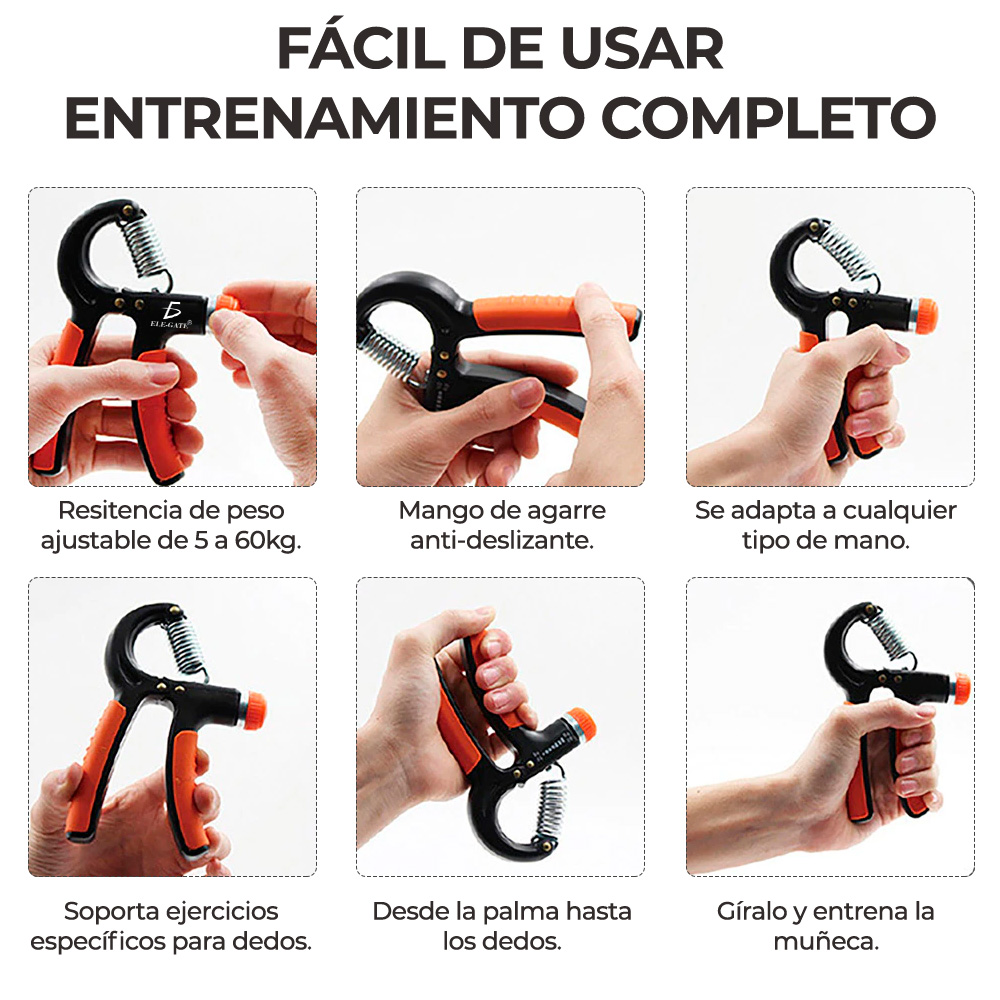 FÁCIL DE USAR
ENTRENAMIENTO COMPLETO

ELE-GATE®

Resitencia de peso ajustable de 5 a 60kg.

Mango de agarre anti-deslizante.

Se adapta a cualquier tipo de mano.

Soporta ejercicios específicos para dedos.

Desde la palma hasta los dedos.

Gíralo y entrena la muñeca.