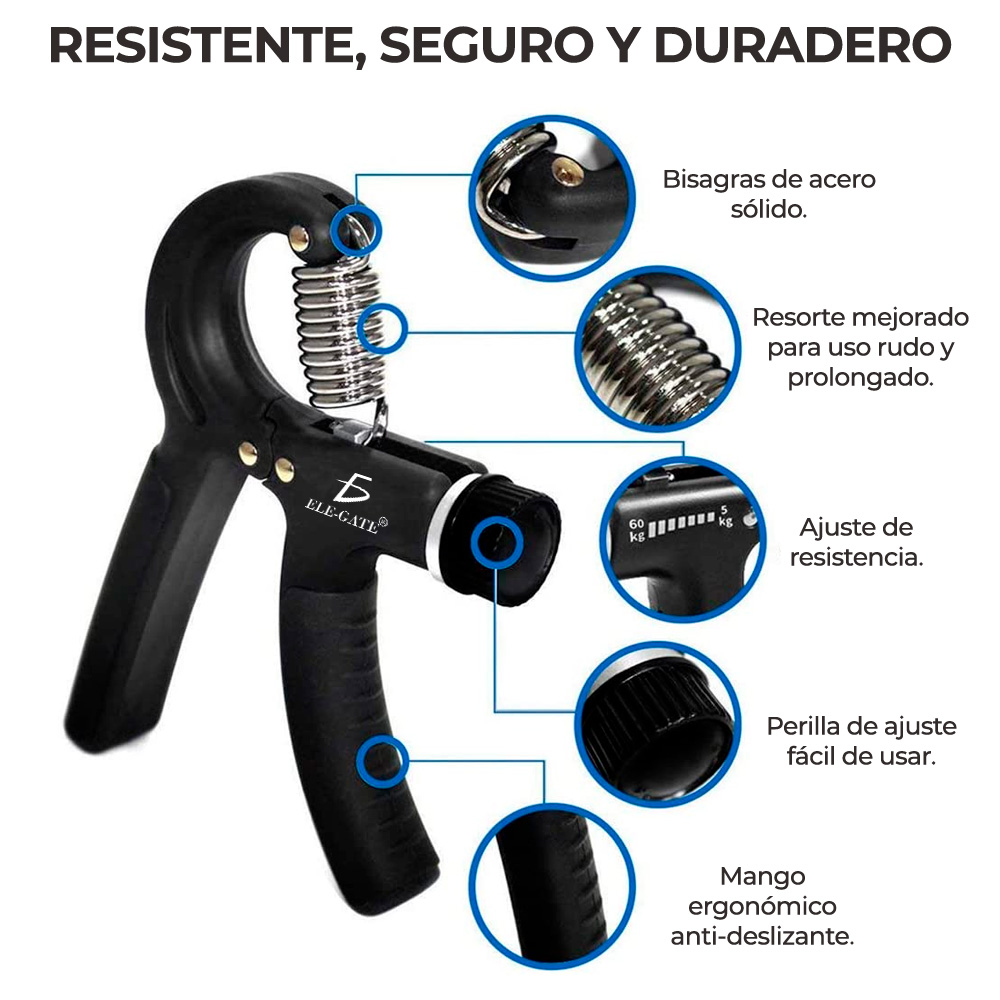 RESISTENTE, SEGURO Y DURADERO

ELE-GATE®

Bisagras de acero sólido.

Resorte mejorado para uso rudo y prolongado.

60 kg 5 kg

Ajuste de resistencia.

Perilla de ajuste fácil de usar.

Mango ergonómico anti-deslizante.