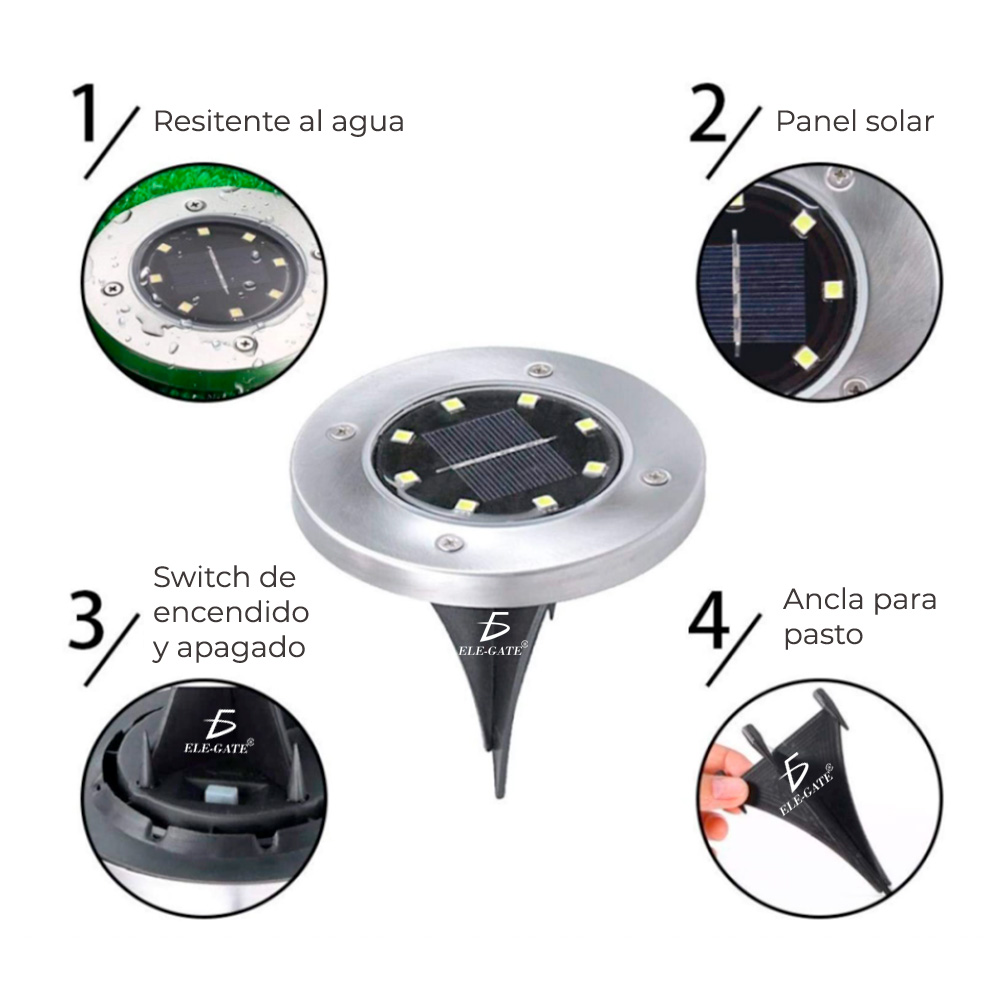 1/ Resitente al agua

2/ Panel solar

ELE-GATE®

3/ Switch de encendido y apagado

ELE-GATE®

4/ Ancla para pasto

ELE-GATE®