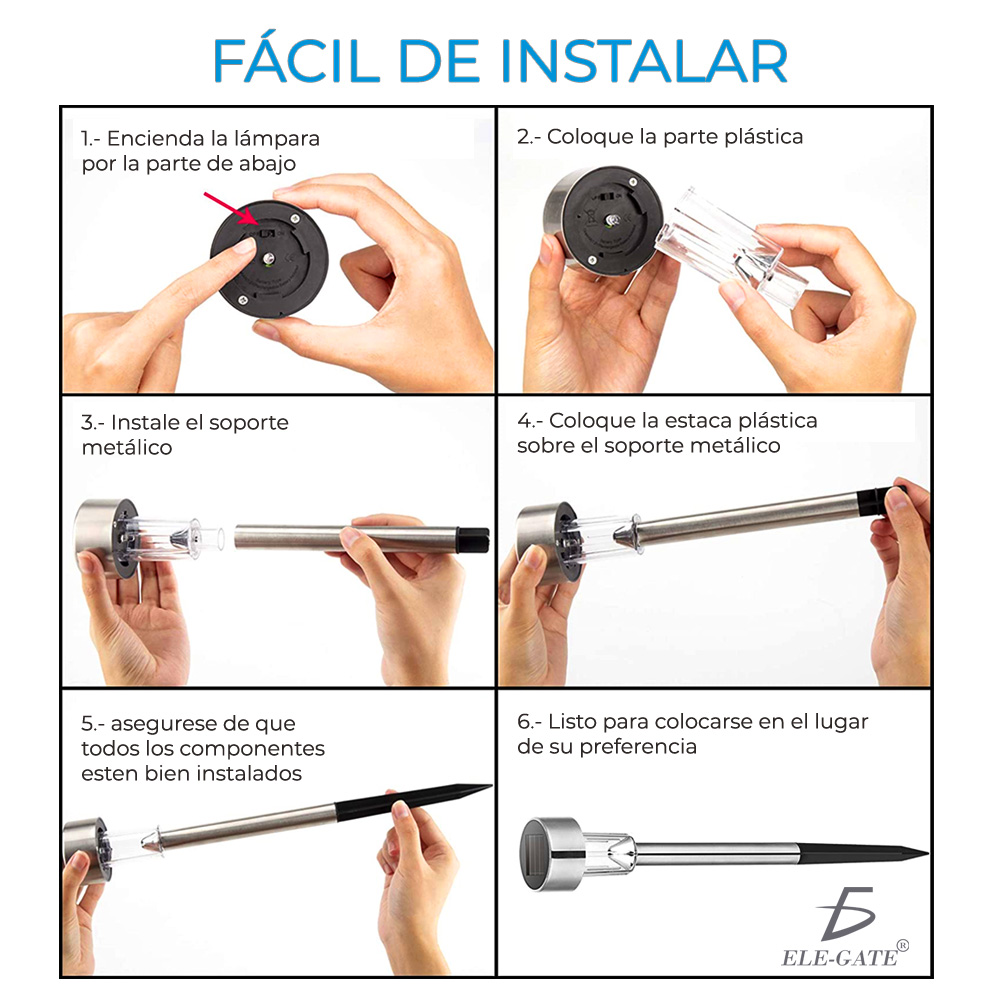 FÁCIL DE INSTALAR

1.- Encienda la lámpara por la parte de abajo

2.- Coloque la parte plástica

3.- Instale el soporte metálico

4.- Coloque la estaca plástica sobre el soporte metálico

5.- asegurese de que todos los componentes esten bien instalados

6.- Listo para colocarse en el lugar de su preferencia

ELE-GATE®