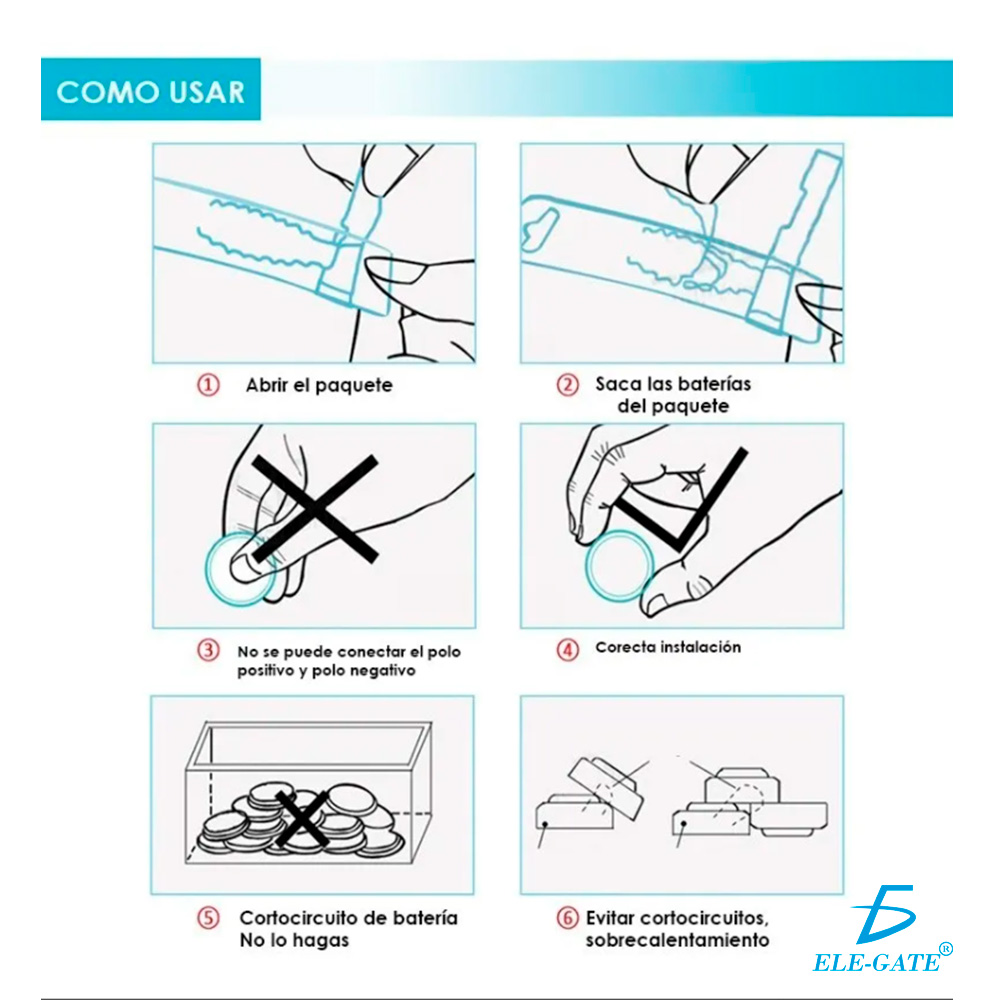 COMO USAR

① Abrir el paquete

② Saca las baterías del paquete

③ No se puede conectar el polo positivo y polo negativo

④ Corecta instalación

⑤ Cortocircuito de batería No lo hagas

⑥ Evitar cortocircuitos, sobrecalentamiento

ELE-GATE®