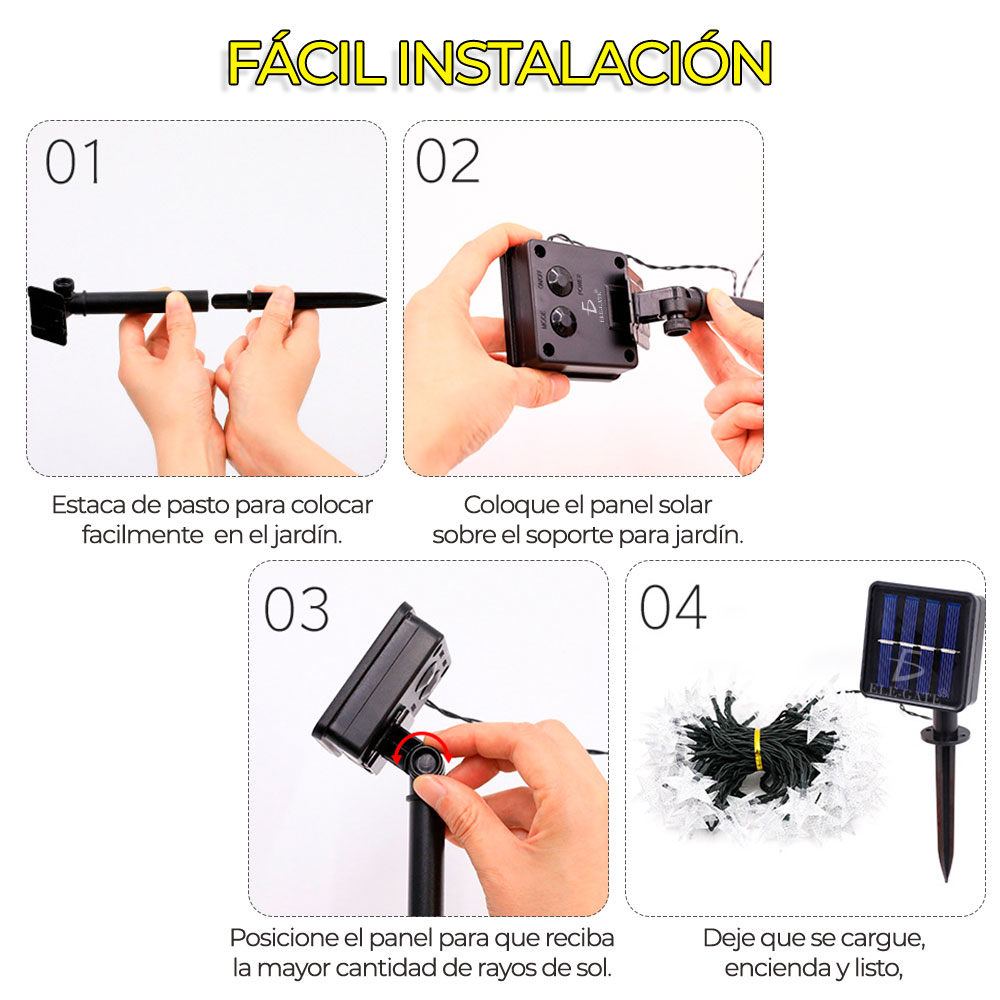 FÁCIL INSTALACIÓN

01

Estaca de pasto para colocar facilmente en el jardín.

02

ON/OFF
POWER
MODE

Coloque el panel solar sobre el soporte para jardín.

03

Posicione el panel para que reciba la mayor cantidad de rayos de sol.

04

Deje que se cargue, encienda y listo,