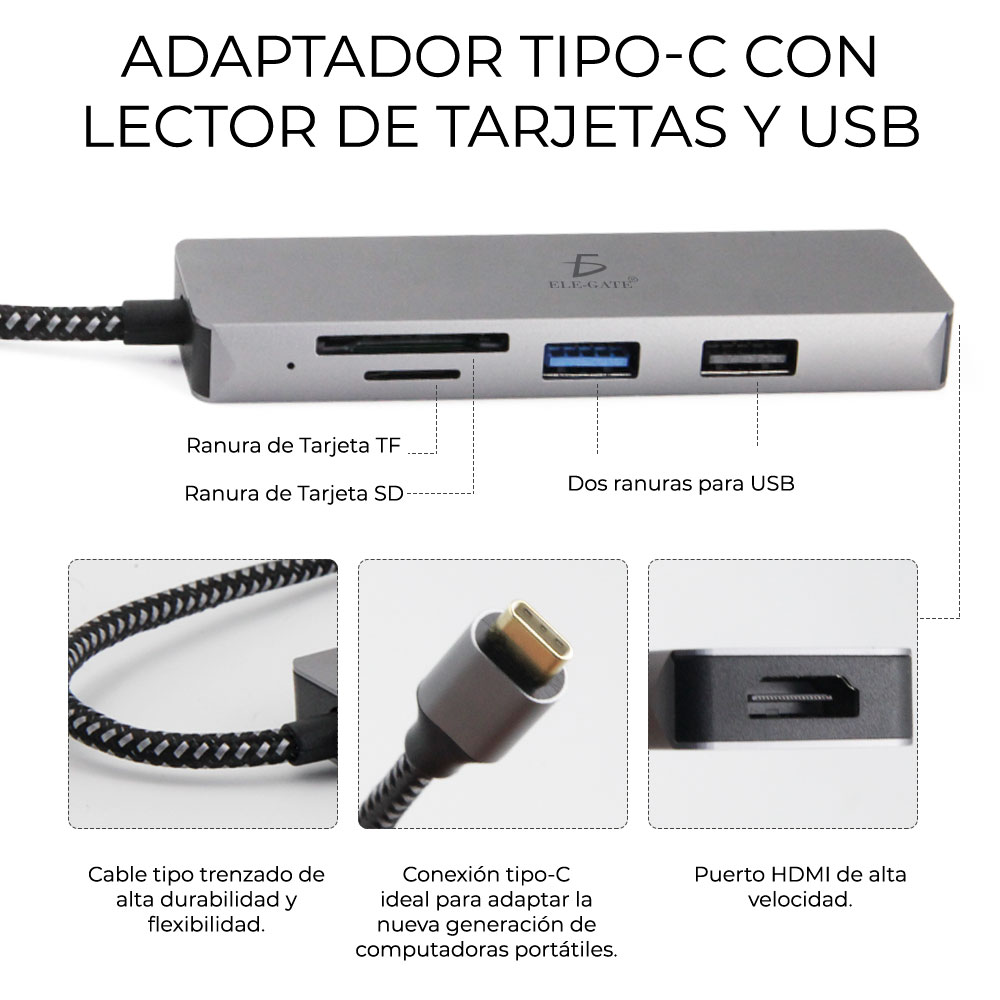 ADAPTADOR TIPO-C CON LECTOR DE TARJETAS Y USB

ELE-GATE®

Ranura de Tarjeta TF

Ranura de Tarjeta SD

Dos ranuras para USB

Cable tipo trenzado de alta durabilidad y flexibilidad.

Conexión tipo-C ideal para adaptar la nueva generación de computadoras portátiles.

Puerto HDMI de alta velocidad.