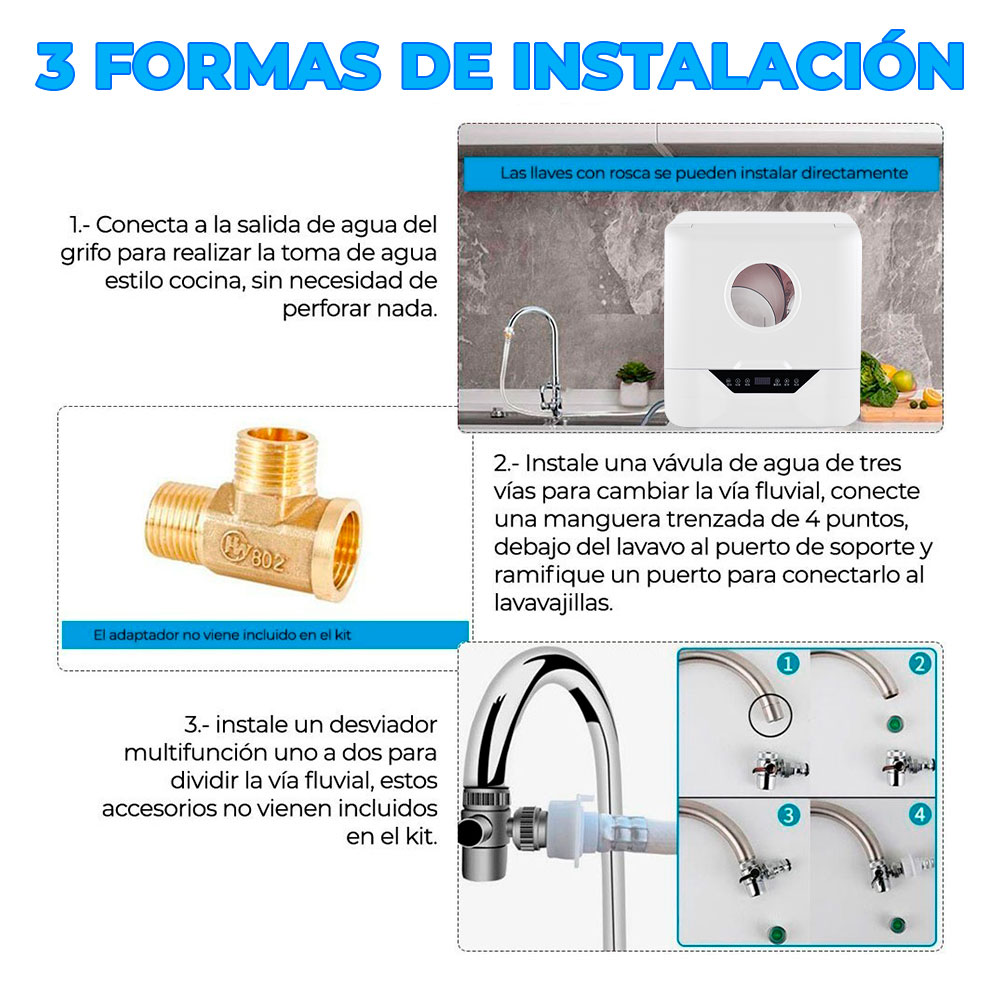 3 FORMAS DE INSTALACIÓN

Las llaves con rosca se pueden instalar directamente

1.- Conecta a la salida de agua del grifo para realizar la toma de agua estilo cocina, sin necesidad de perforar nada.

802

El adaptador no viene incluido en el kit

2.- Instale una vávula de agua de tres vías para cambiar la vía fluvial, conecte una manguera trenzada de 4 puntos, debajo del lavavo al puerto de soporte y ramifique un puerto para conectarlo al lavavajillas.

3.- instale un desviador multifunción uno a dos para dividir la vía fluvial, estos accesorios no vienen incluidos en el kit.

1

2

3

4