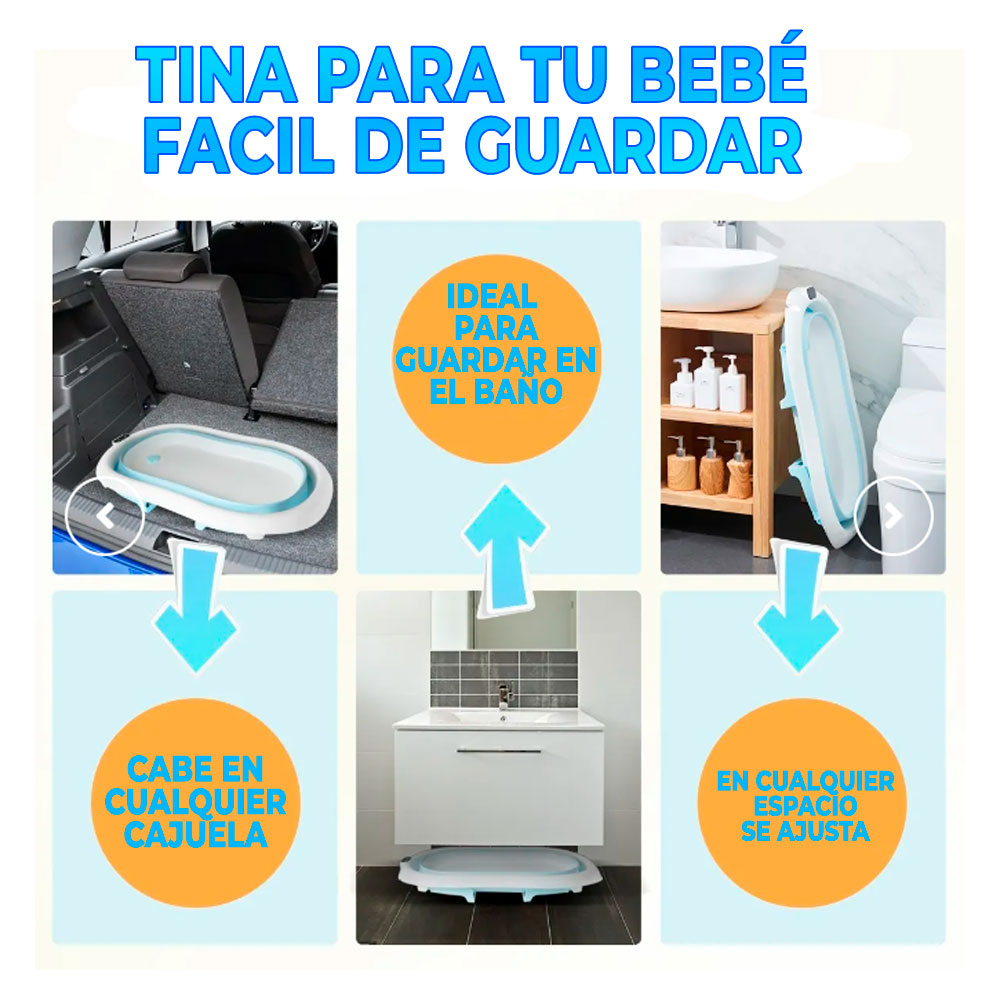 TINA PARA TU BEBÉ FACIL DE GUARDAR

IDEAL PARA GUARDAR EN EL BAÑO

CABE EN CUALQUIER CAJUELA

EN CUALQUIER ESPACIO SE AJUSTA