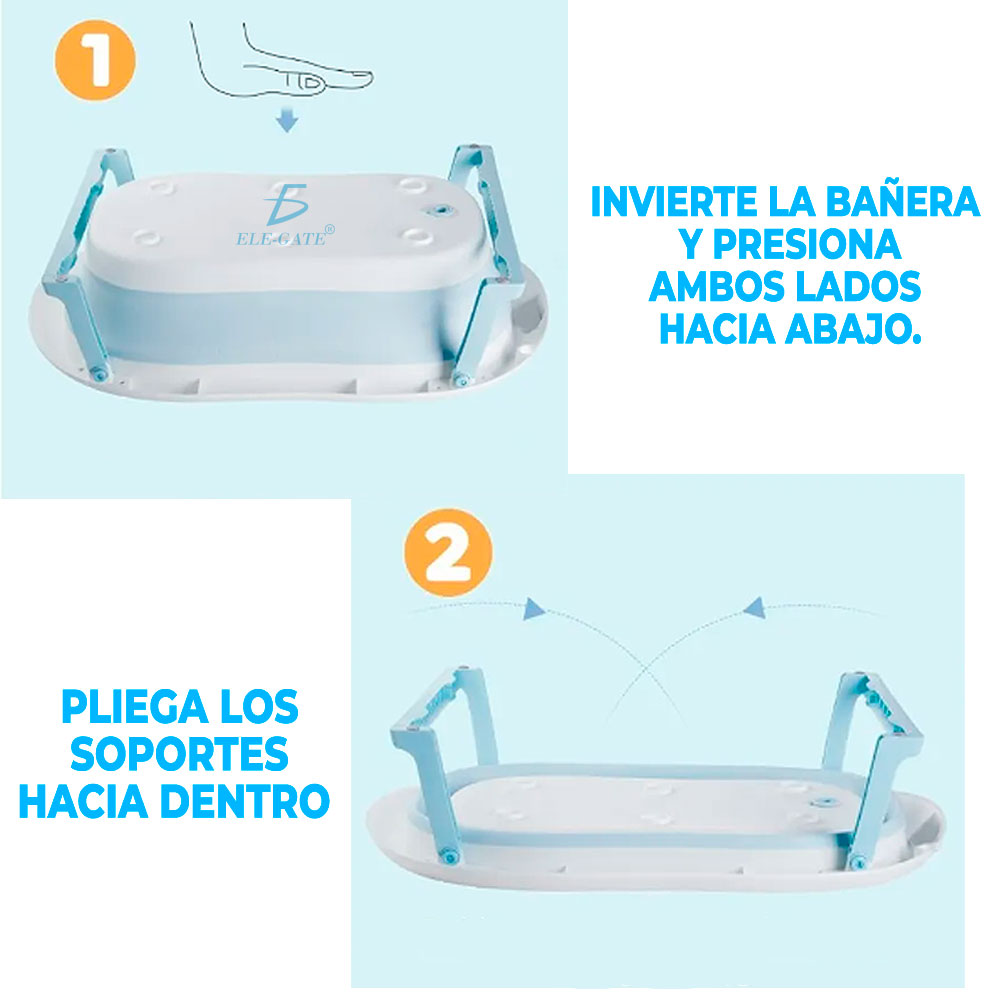 1

ELE-GATE®

INVIERTE LA BAÑERA Y PRESIONA AMBOS LADOS HACIA ABAJO.

2

PLIEGA LOS SOPORTES HACIA DENTRO