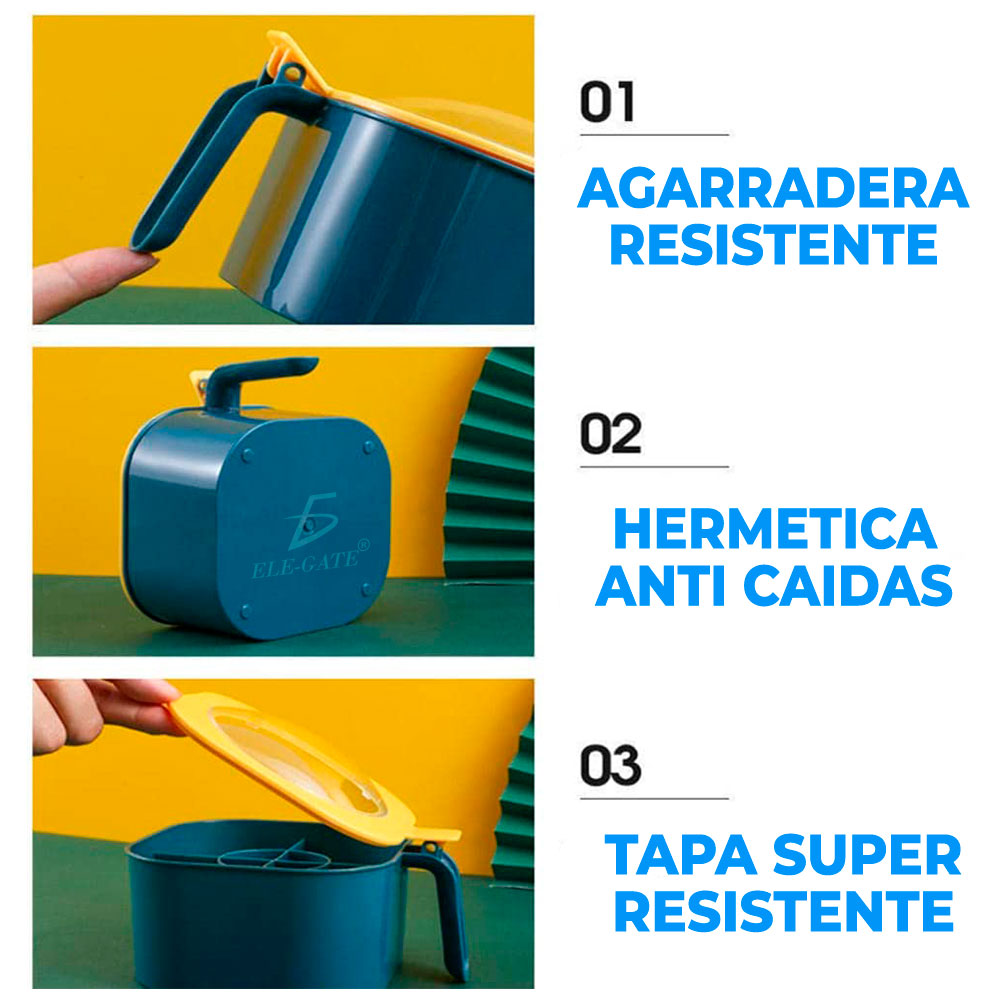 01

AGARRADERA RESISTENTE

ELE-GATE®

02

HERMETICA ANTI CAIDAS

03

TAPA SUPER RESISTENTE