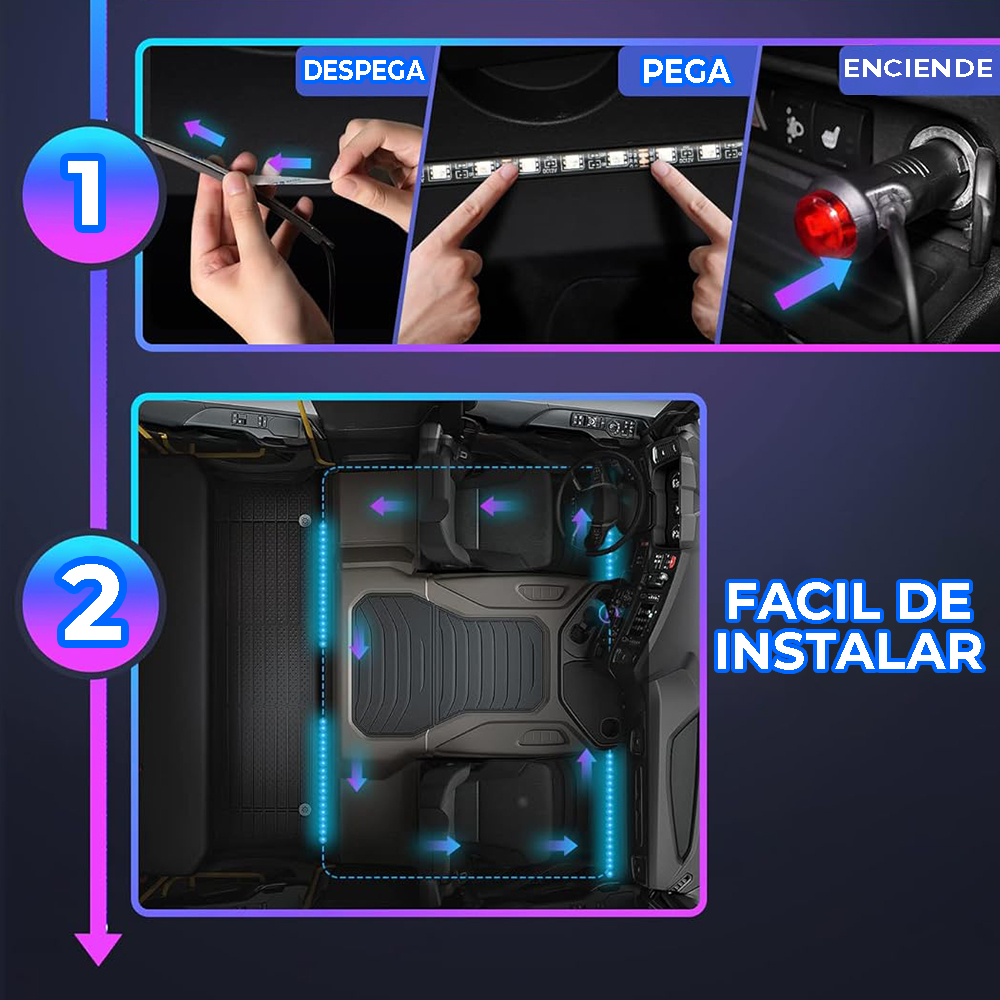 1

DESPEGA

PEGA

ENCIENDE

2

FACIL DE INSTALAR