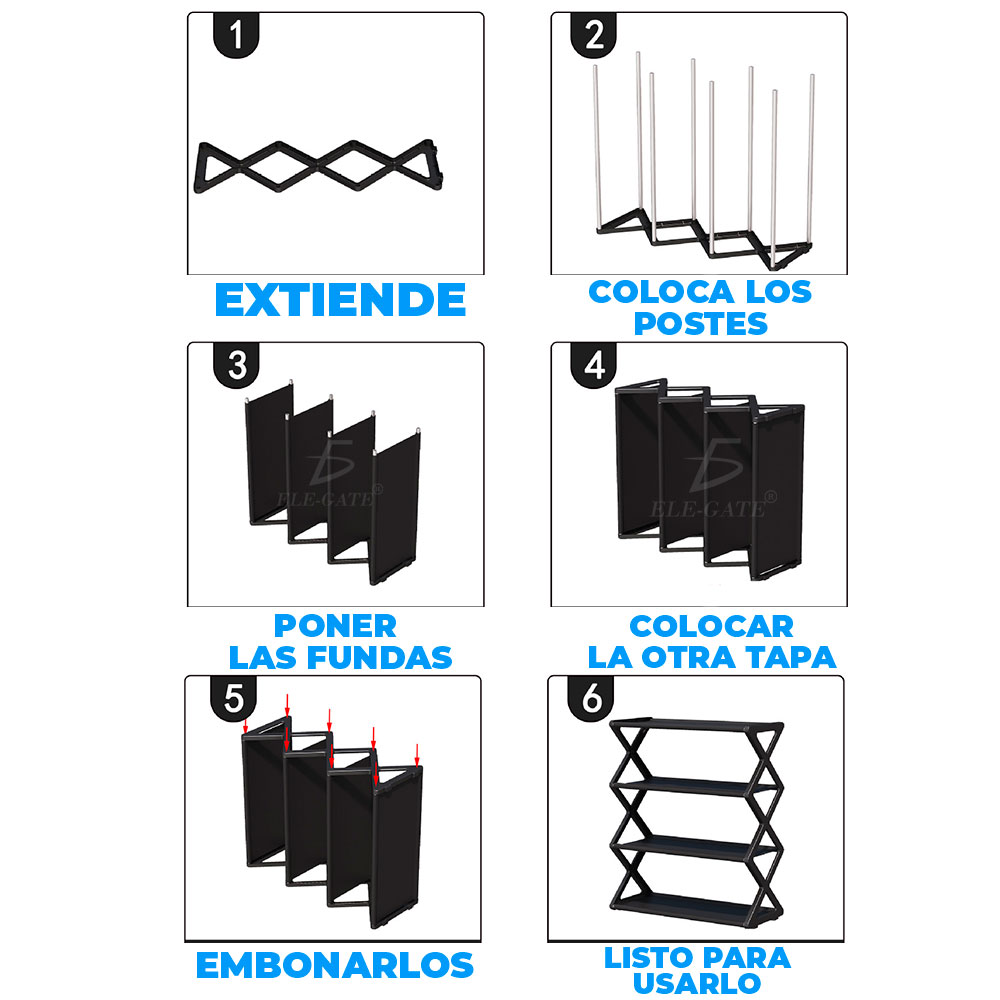 1

EXTIENDE

2

COLOCA LOS POSTES

3

ELE-GATE®

PONER LAS FUNDAS

4

ELE-GATE®

COLOCAR LA OTRA TAPA

5

EMBONARLOS

6

LISTO PARA USARLO