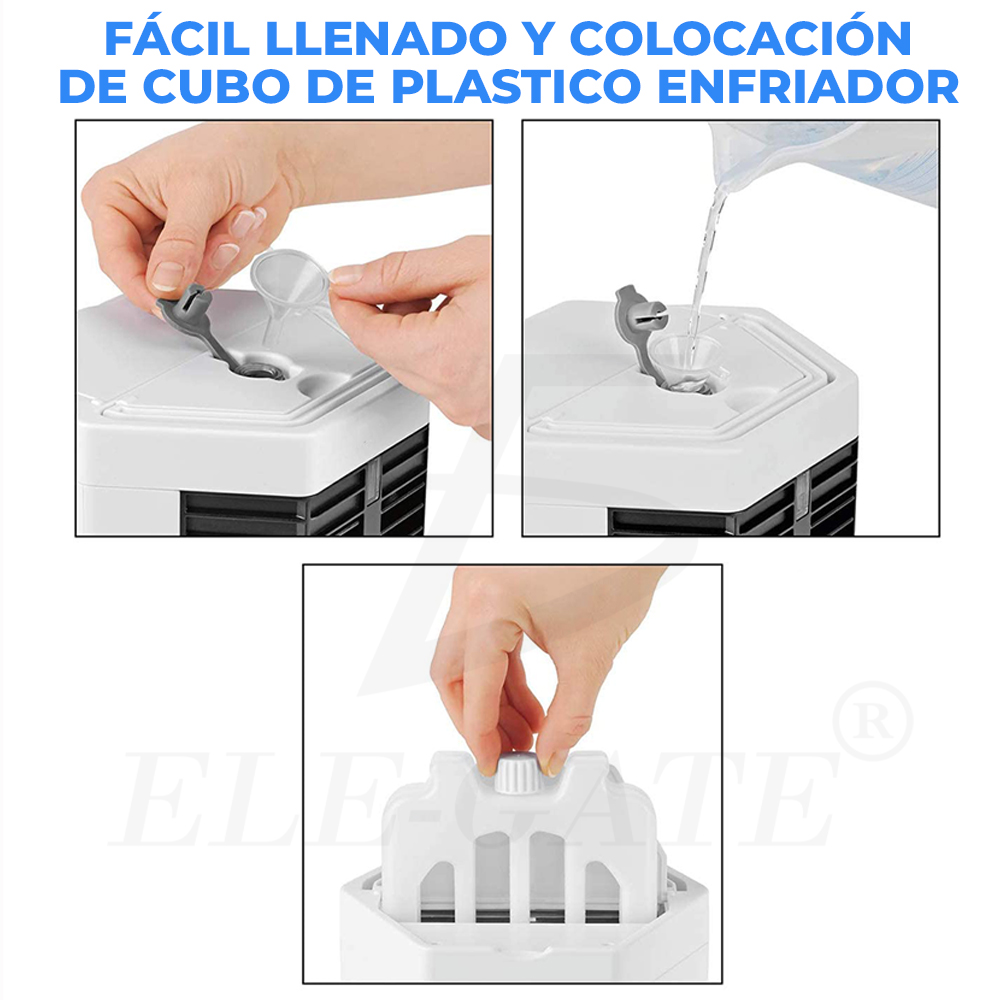 FÁCIL LLENADO Y COLOCACIÓN DE CUBO DE PLASTICO ENFRIADOR

ELE-GATE ®