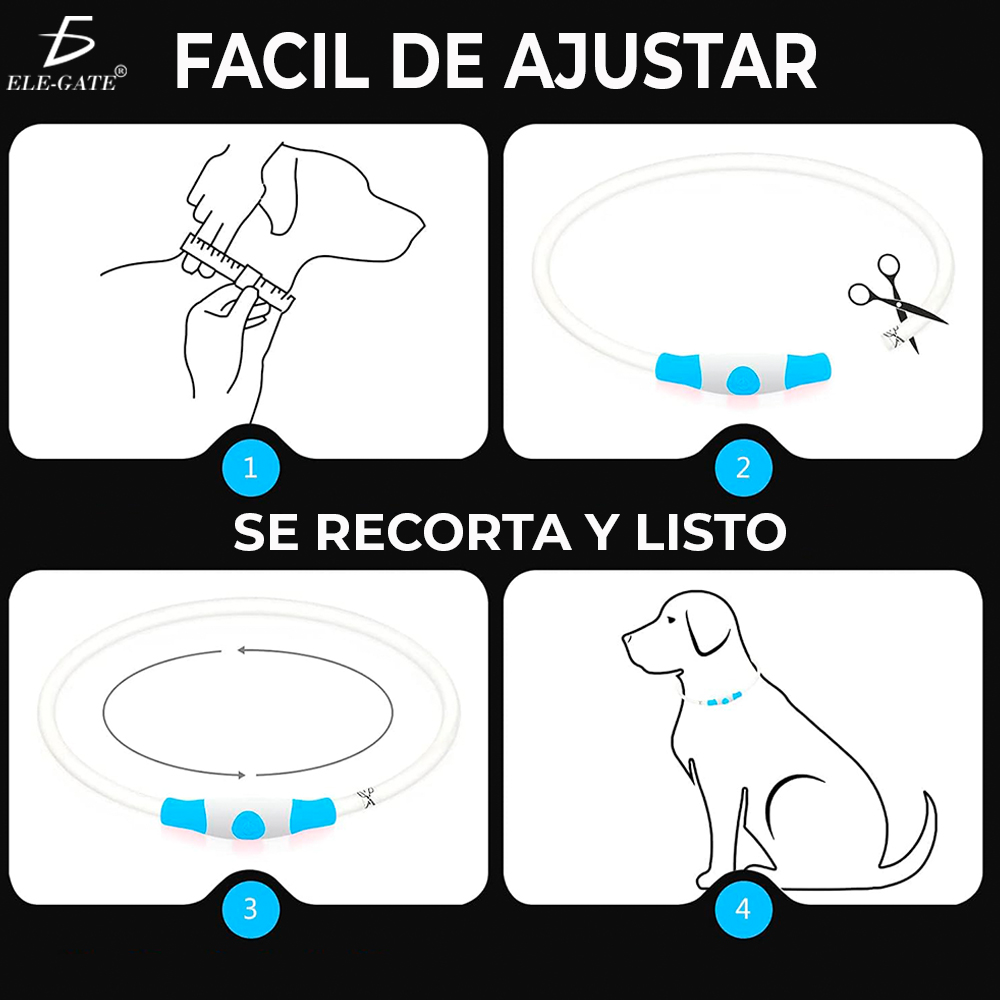 ELE-GATE®

FACIL DE AJUSTAR

1

2

SE RECORTA Y LISTO

3

4