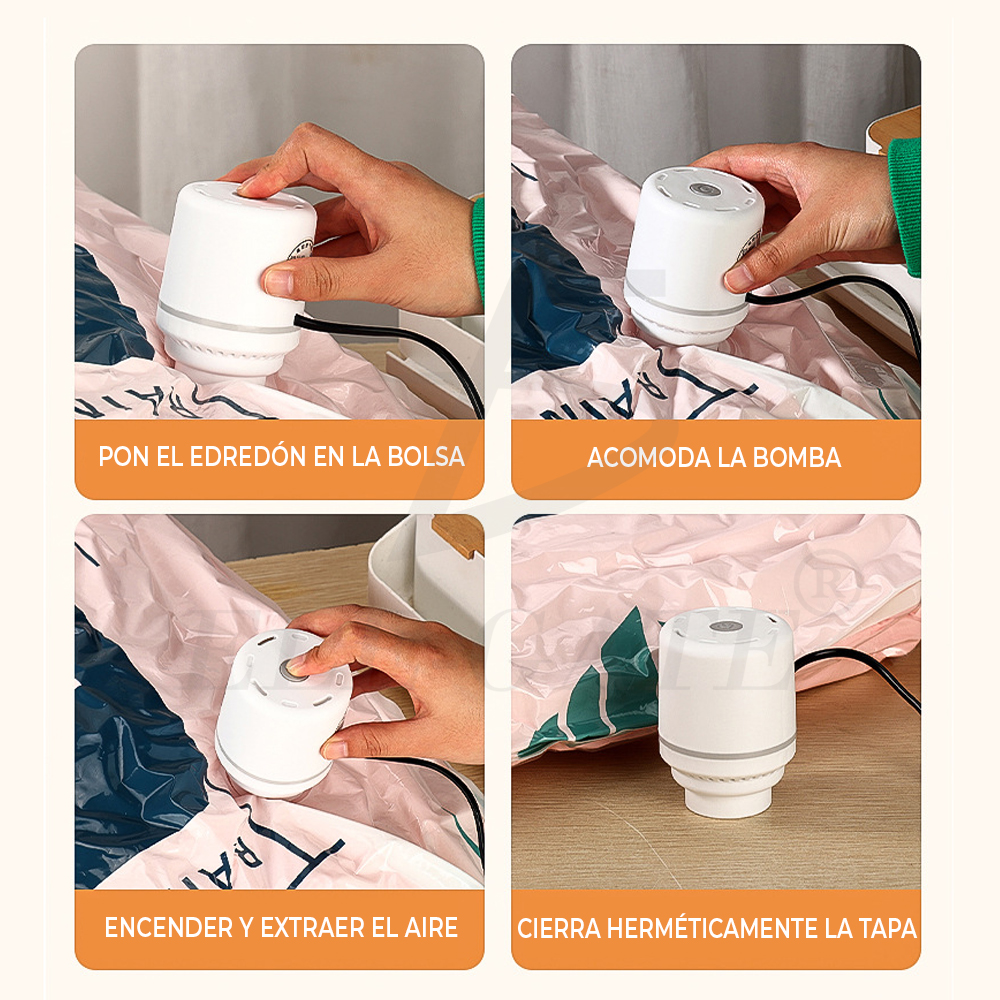 PON EL EDREDÓN EN LA BOLSA

ACOMODA LA BOMBA

ENCENDER Y EXTRAER EL AIRE

CIERRA HERMÉTICAMENTE LA TAPA