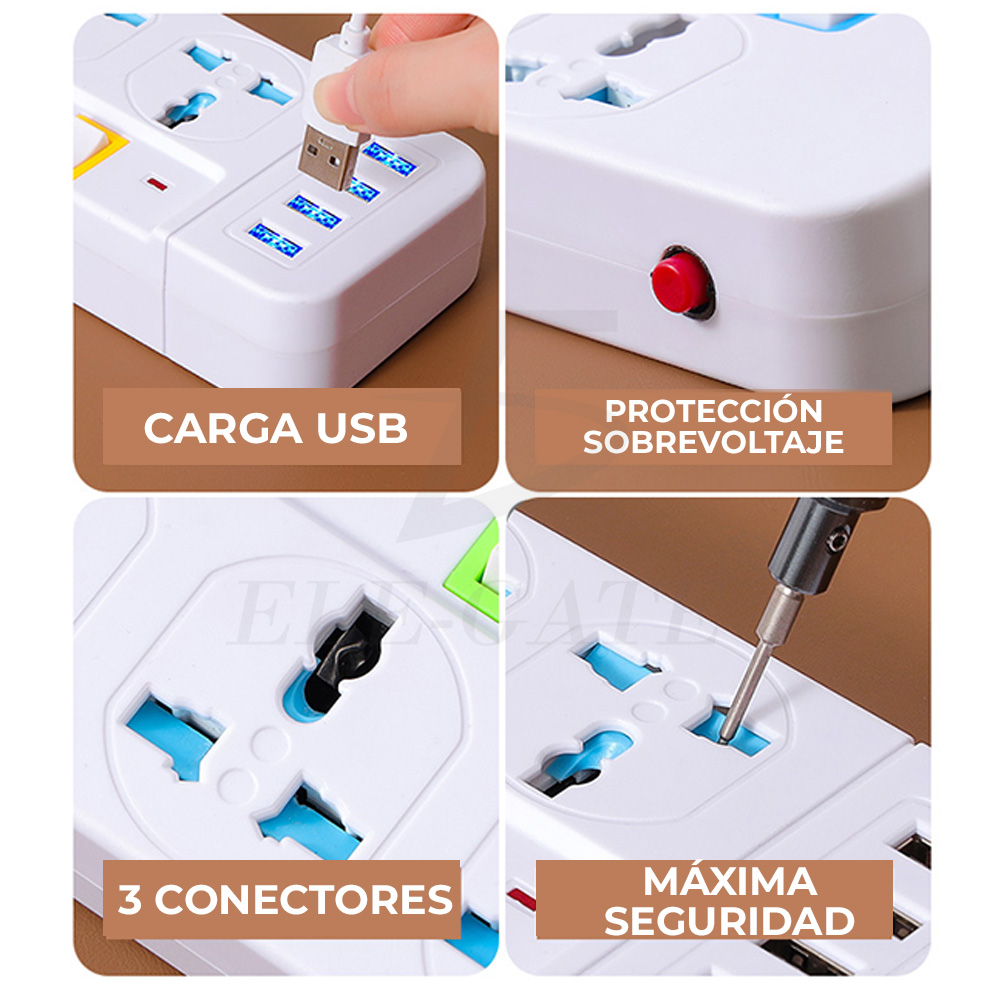 CARGA USB

PROTECCIÓN SOBREVOLTAJE

ELE-GATE

3 CONECTORES

MÁXIMA SEGURIDAD