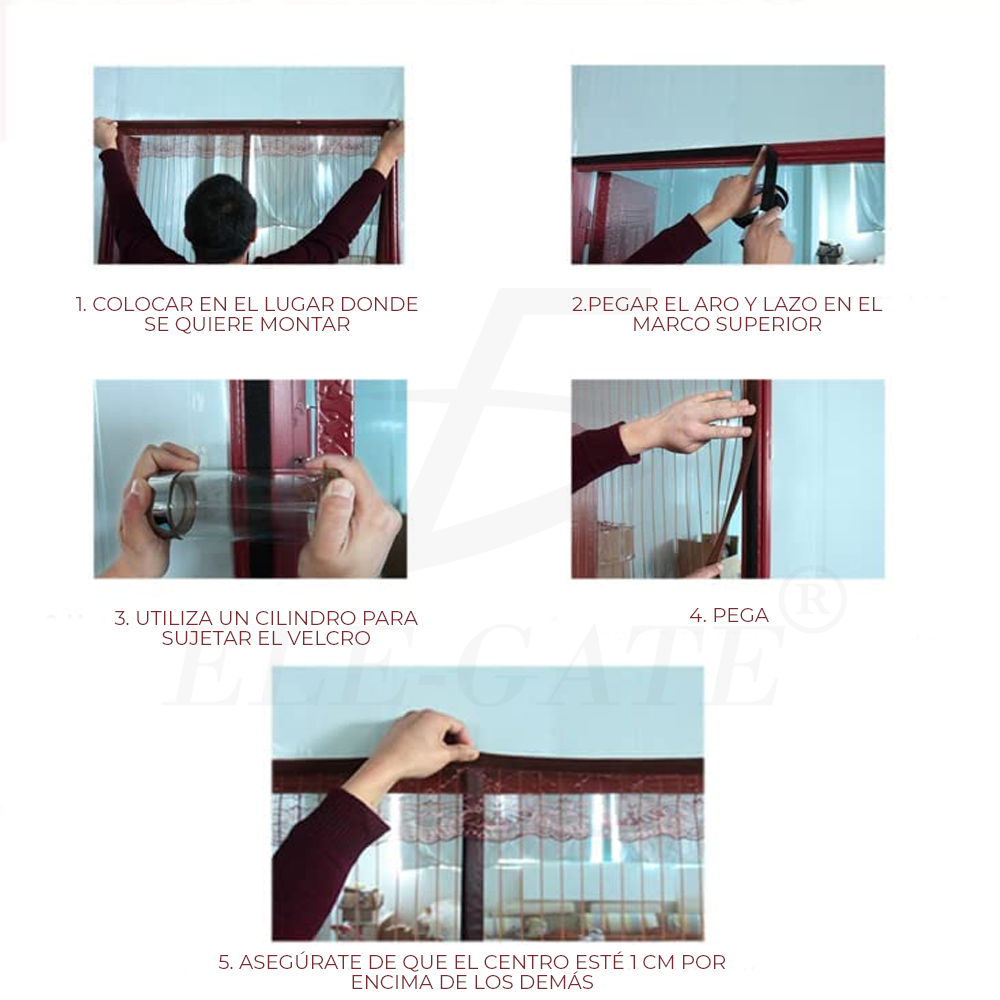 1. COLOCAR EN EL LUGAR DONDE SE QUIERE MONTAR

2.PEGAR EL ARO Y LAZO EN EL MARCO SUPERIOR

3. UTILIZA UN CILINDRO PARA SUJETAR EL VELCRO

4. PEGA

ELE-GATE®

5. ASEGÚRATE DE QUE EL CENTRO ESTÉ 1 CM POR ENCIMA DE LOS DEMÁS