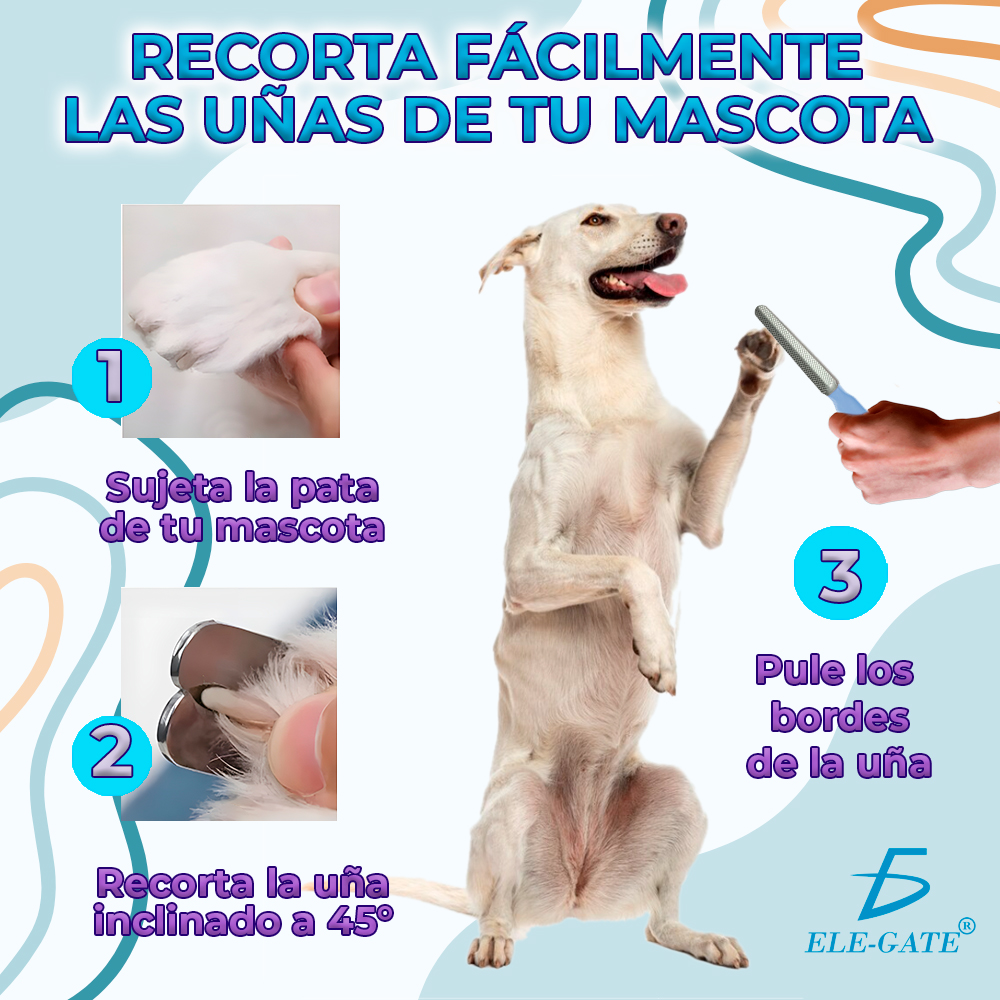 RECORTA FÁCILMENTE LAS UÑAS DE TU MASCOTA

1

Sujeta la pata de tu mascota

2

Recorta la uña inclinado a 45°

3

Pule los bordes de la uña

ELE-GATE®