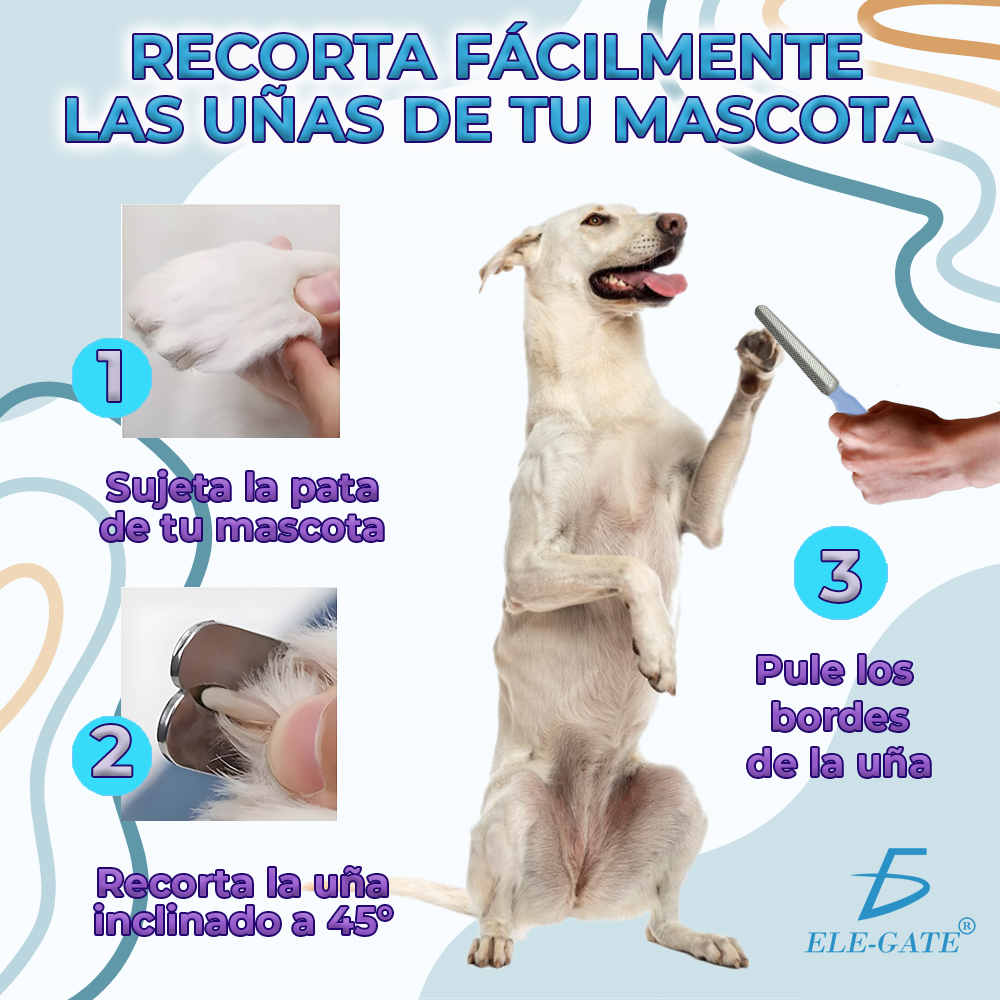 RECORTA FÁCILMENTE LAS UÑAS DE TU MASCOTA

1

Sujeta la pata de tu mascota

2

Recorta la uña inclinado a 45°

3

Pule los bordes de la uña

ELE-GATE®