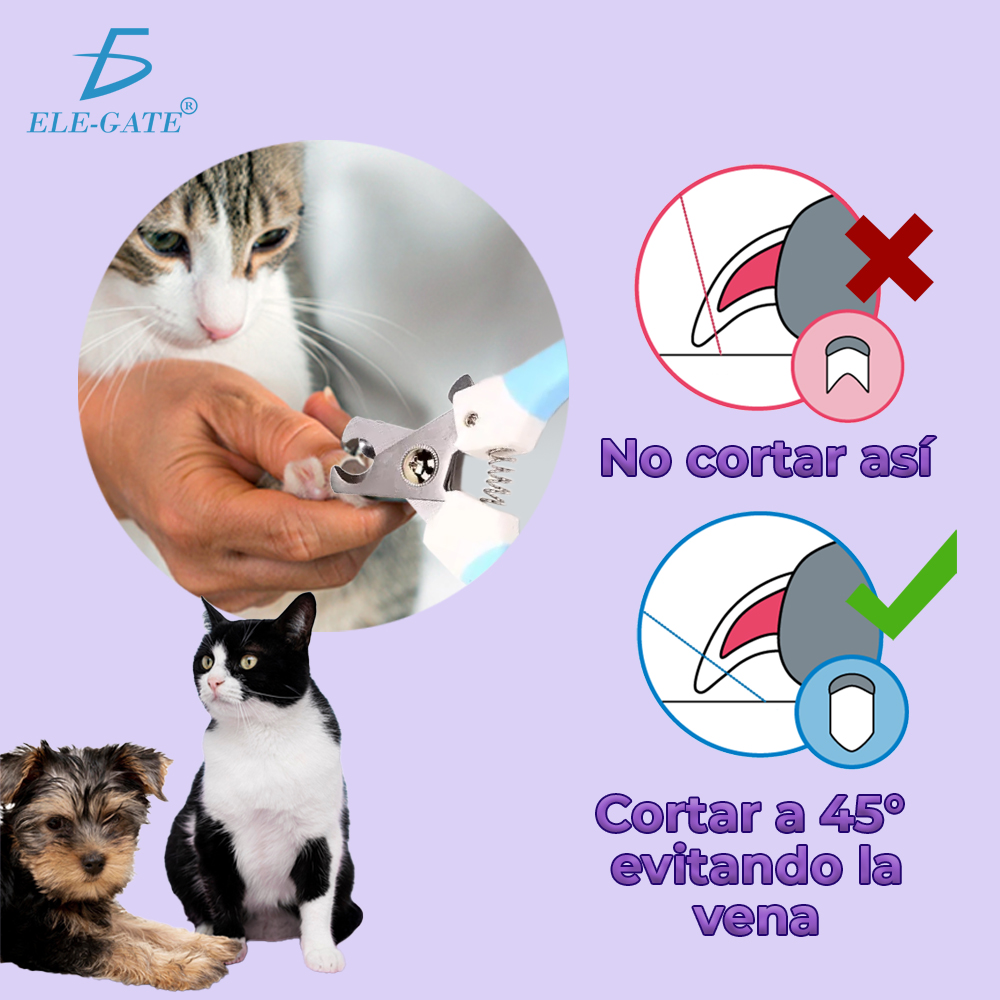 ELE-GATE®

No cortar así

Cortar a 45° evitando la vena