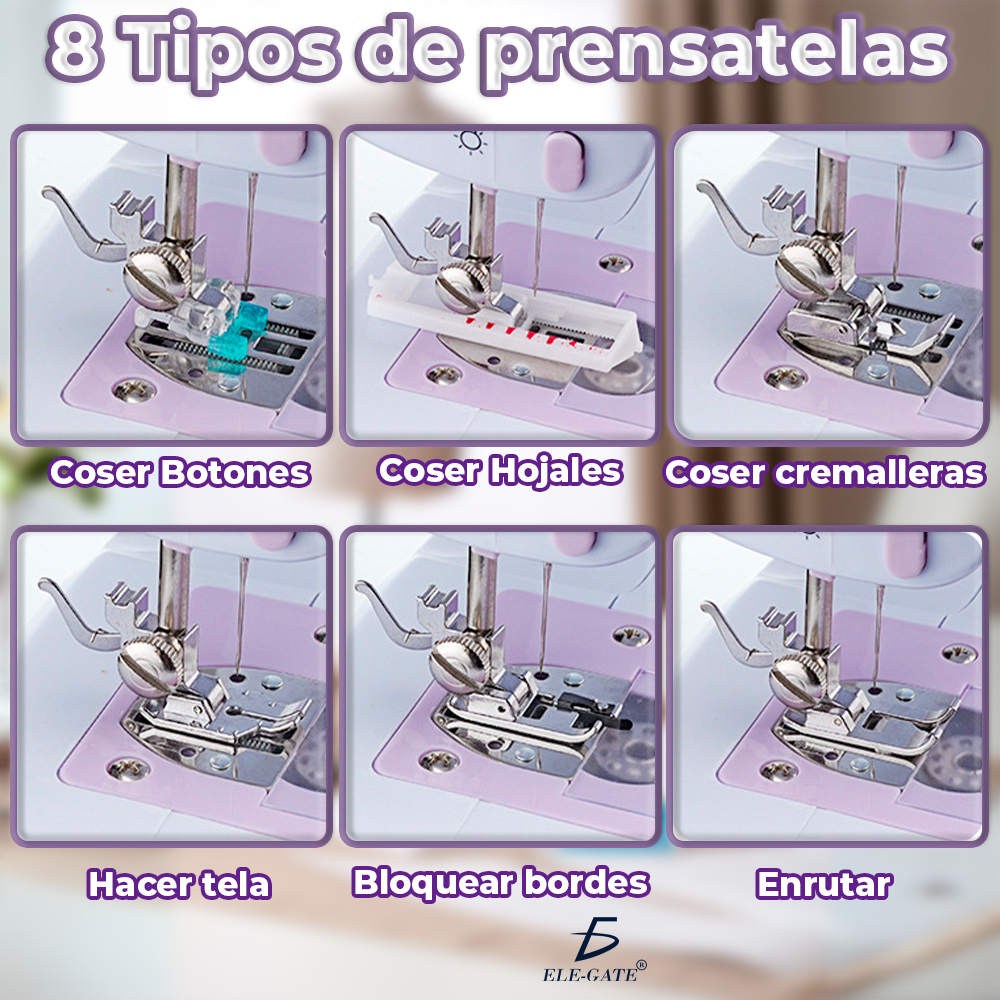 8 Tipos de prensatelas

Coser Botones

Coser Hojales

Coser cremalleras

Hacer tela

Bloquear bordes

Enrutar

ELE-GATE®