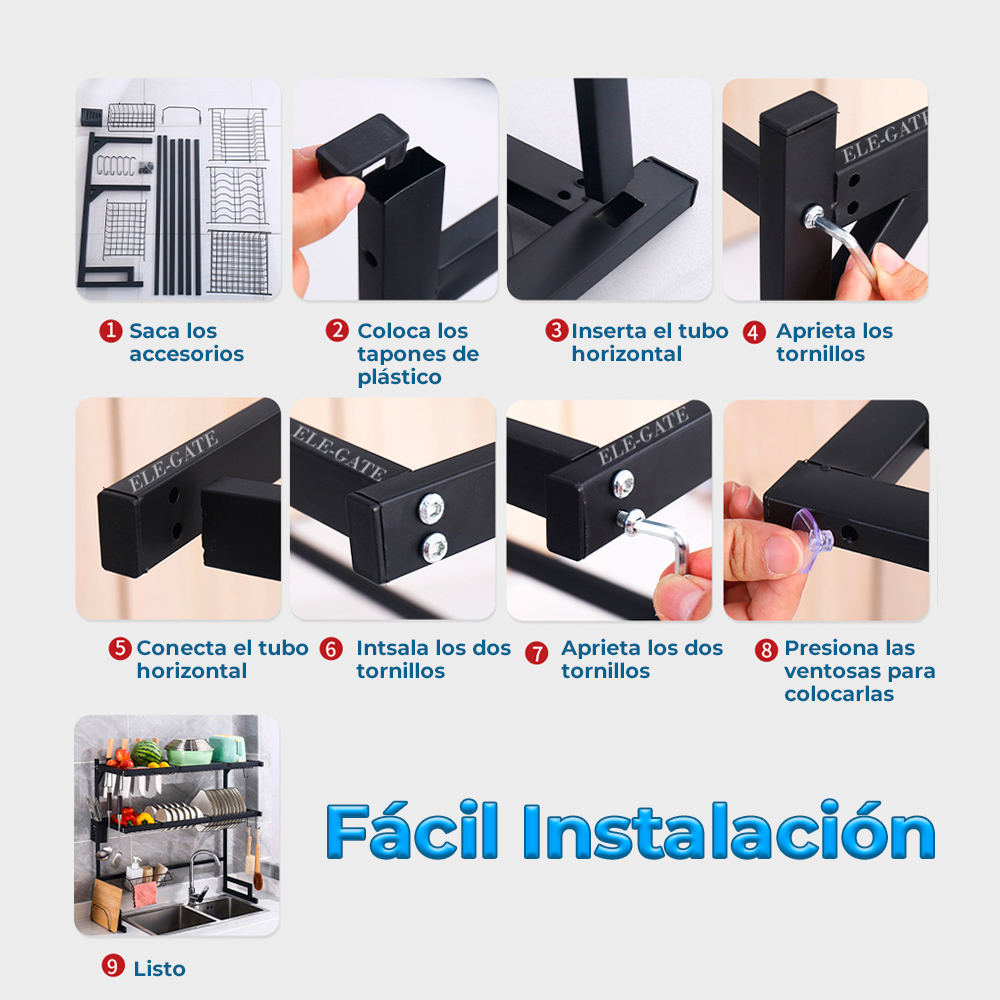 ELE-GATE

1 Saca los accesorios

2 Coloca los tapones de plástico

3 Inserta el tubo horizontal

4 Aprieta los tornillos

ELE-GATE

ELE-GATE

ELE-GATE

5 Conecta el tubo horizontal

6 Intsala los dos tornillos

7 Aprieta los dos tornillos

8 Presiona las ventosas para colocarlas

Fácil Instalación

9 Listo