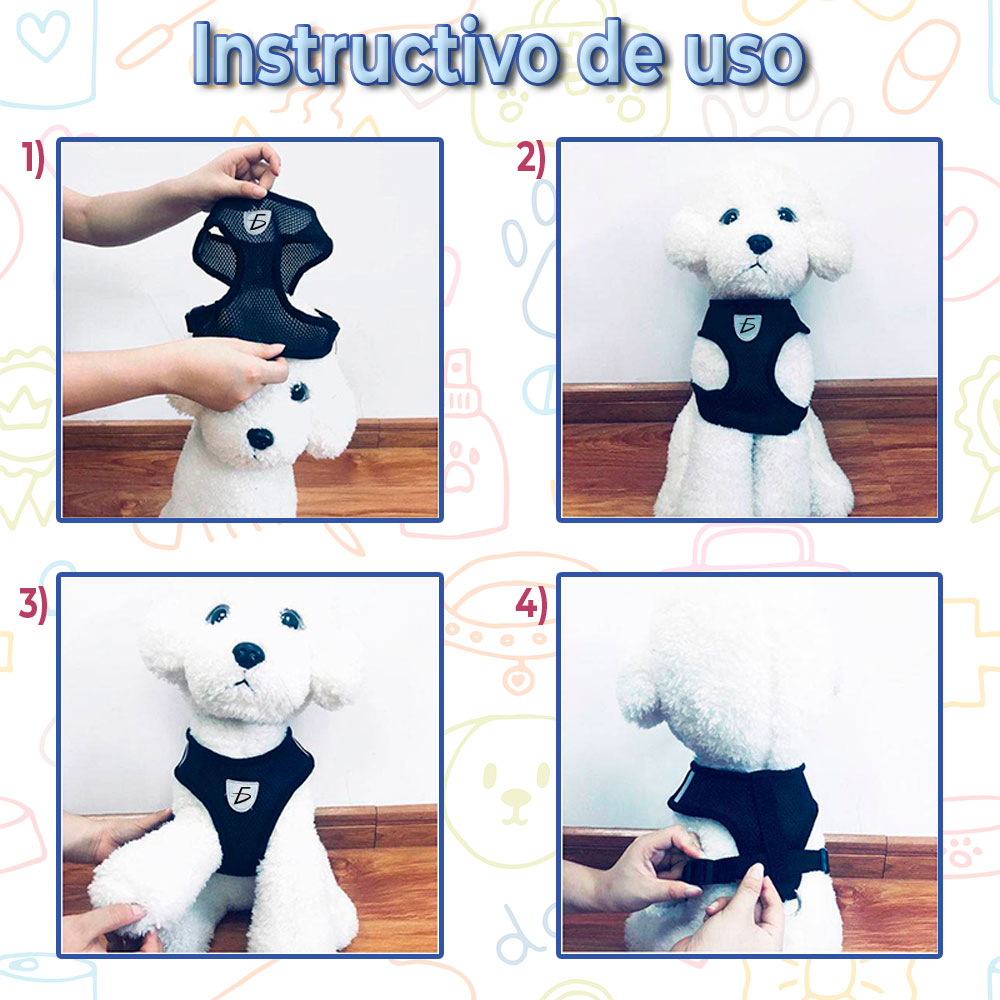 Instructivo de uso

1)

2)

3)

4)