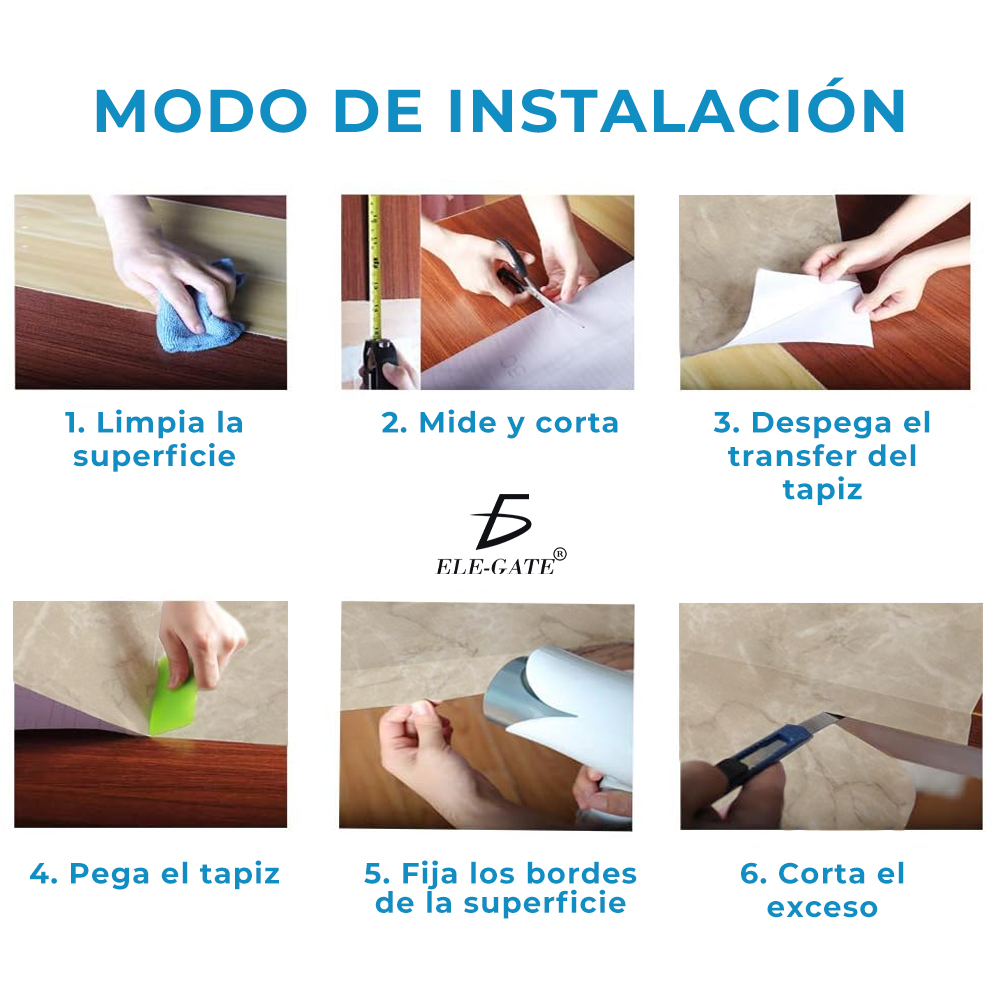 MODO DE INSTALACIÓN

1. Limpia la superficie

2. Mide y corta

3. Despega el transfer del tapiz

ELE-GATE®

4. Pega el tapiz

5. Fija los bordes de la superficie

6. Corta el exceso