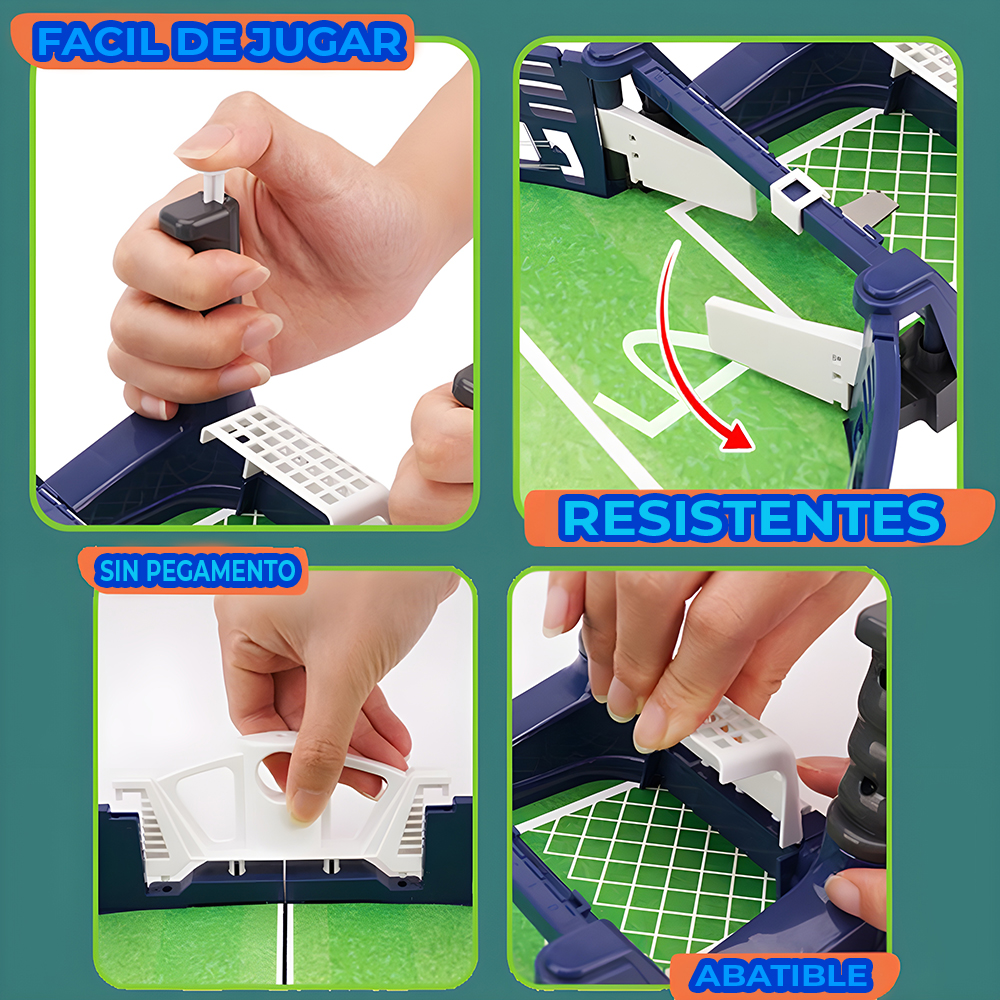 FACIL DE JUGAR

RESISTENTES

SIN PEGAMENTO

ABATIBLE