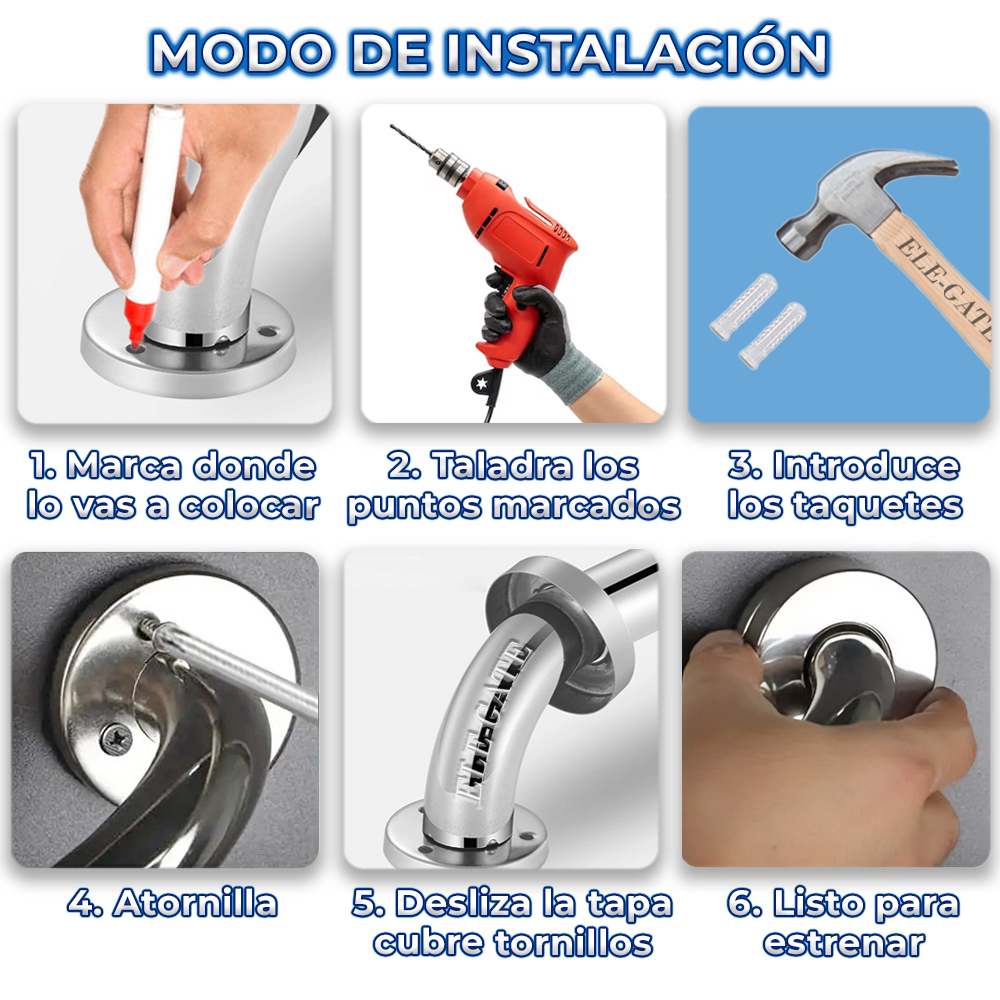 MODO DE INSTALACIÓN

ELE-GATE

1. Marca donde lo vas a colocar

2. Taladra los puntos marcados

3. Introduce los taquetes

ELE-GATE

4. Atornilla

5. Desliza la tapa cubre tornillos

6. Listo para estrenar