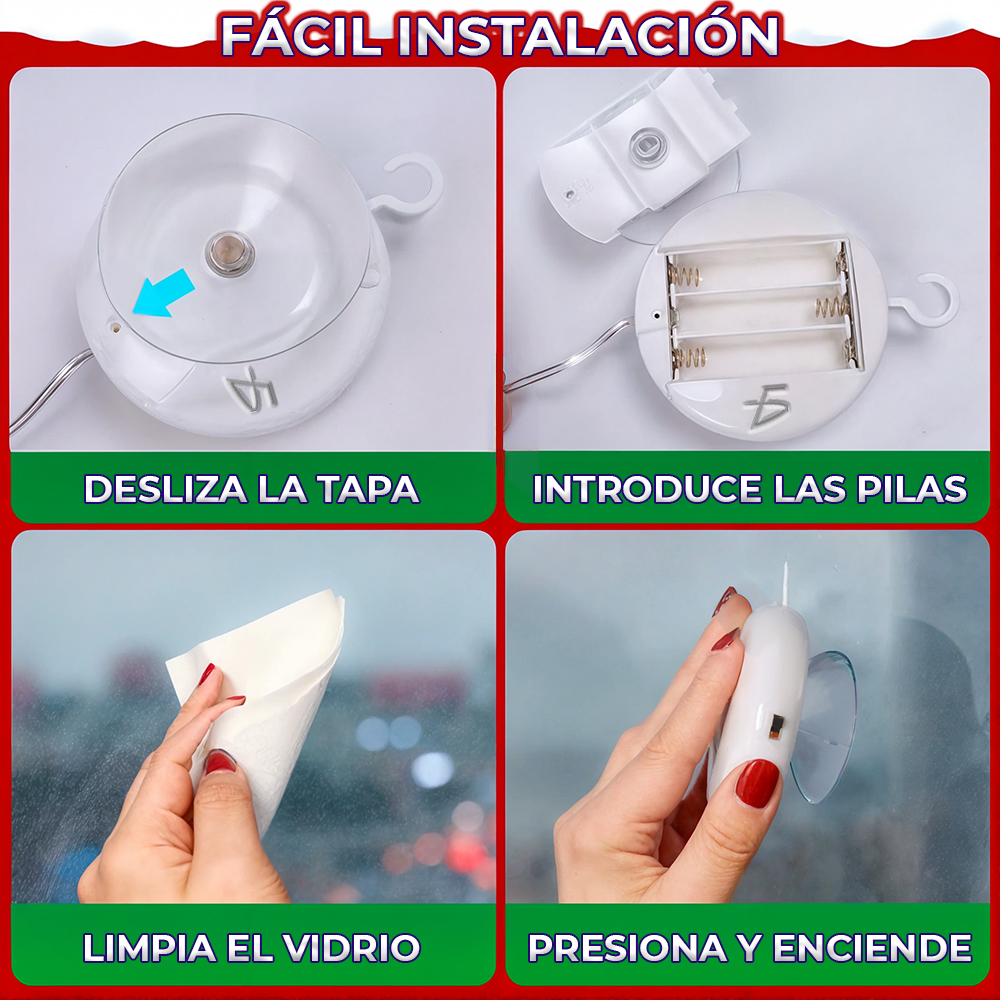 FÁCIL INSTALACIÓN

DESLIZA LA TAPA

INTRODUCE LAS PILAS

LIMPIA EL VIDRIO

PRESIONA Y ENCIENDE