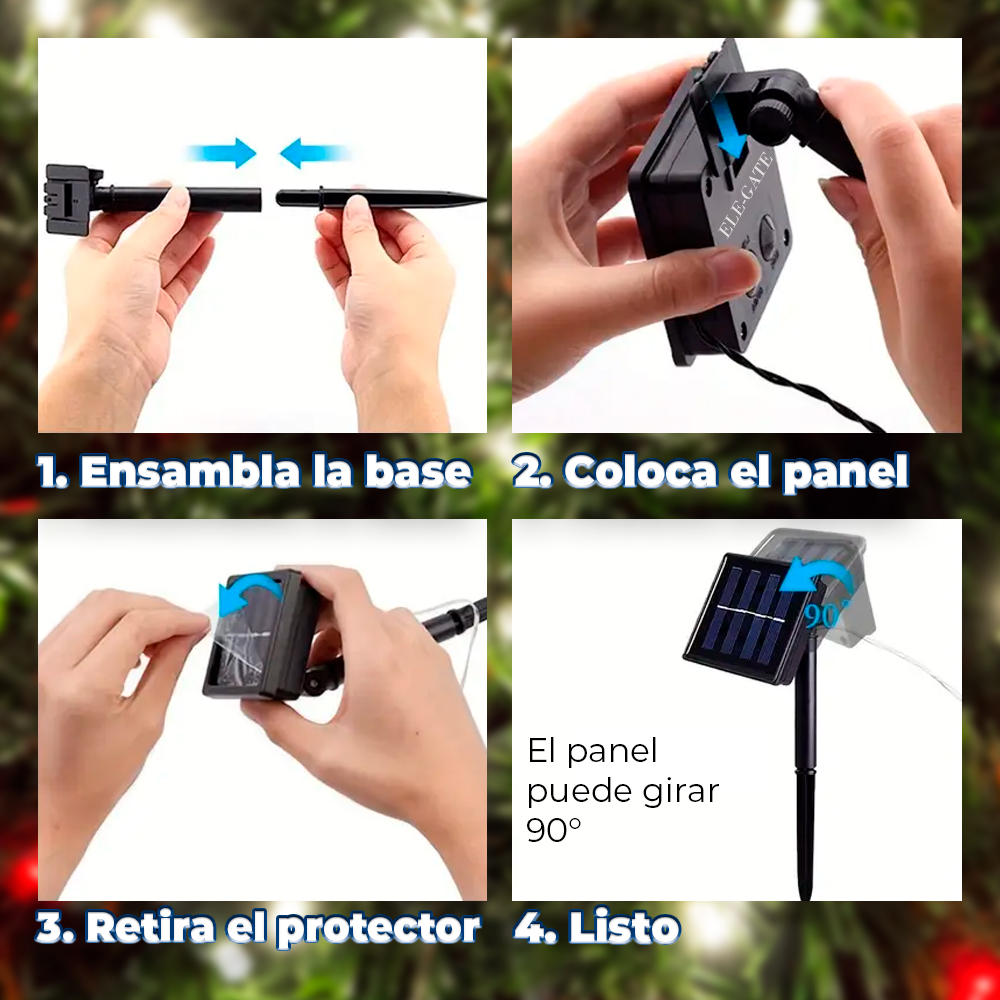 ELE-GATE

1. Ensambla la base

2. Coloca el panel

90°

El panel puede girar 90°

3. Retira el protector

4. Listo